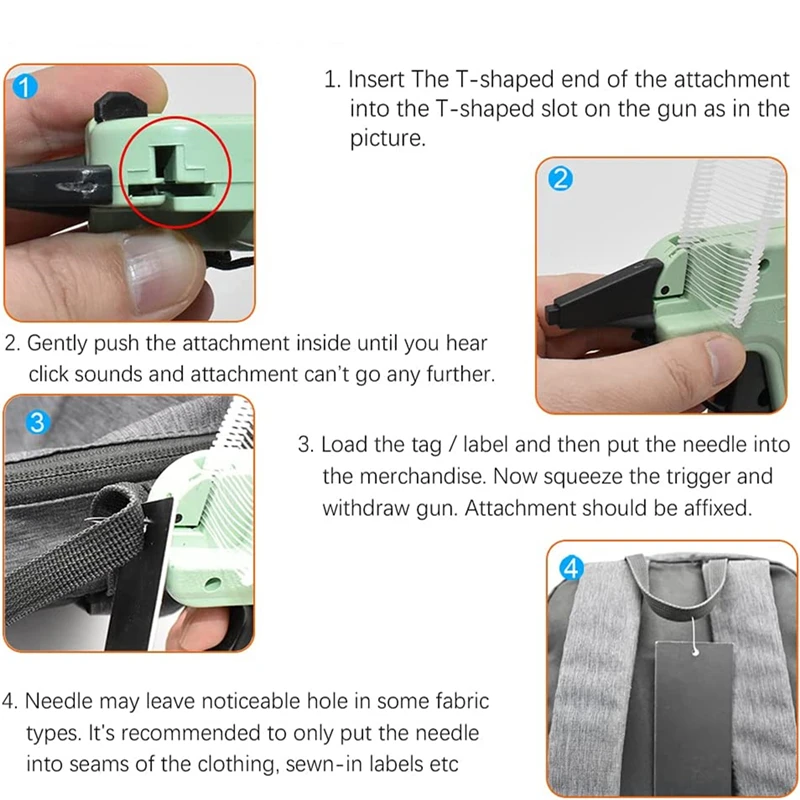 1

1. Insert The T-shaped end of the attachment into the T-shaped slot on the gun as in the picture.

2

2. Gently push the attachment inside until you hear click sounds and attachment can't go any further.

3

3. Load the tag / label and then put the needle into the merchandise. Now squeeze the trigger and withdraw gun. Attachment should be affixed.

4

4. Needle may leave noticeable hole in some fabric types. It's recommended to only put the needle into seams of the clothing, sewn-in labels etc