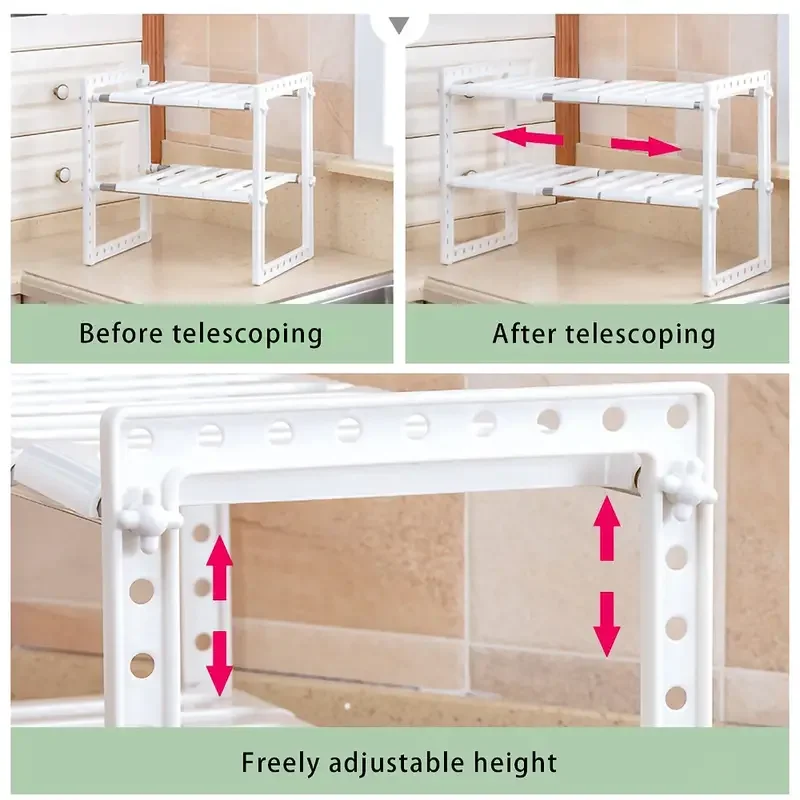 Before telescoping

After telescoping

Freely adjustable height