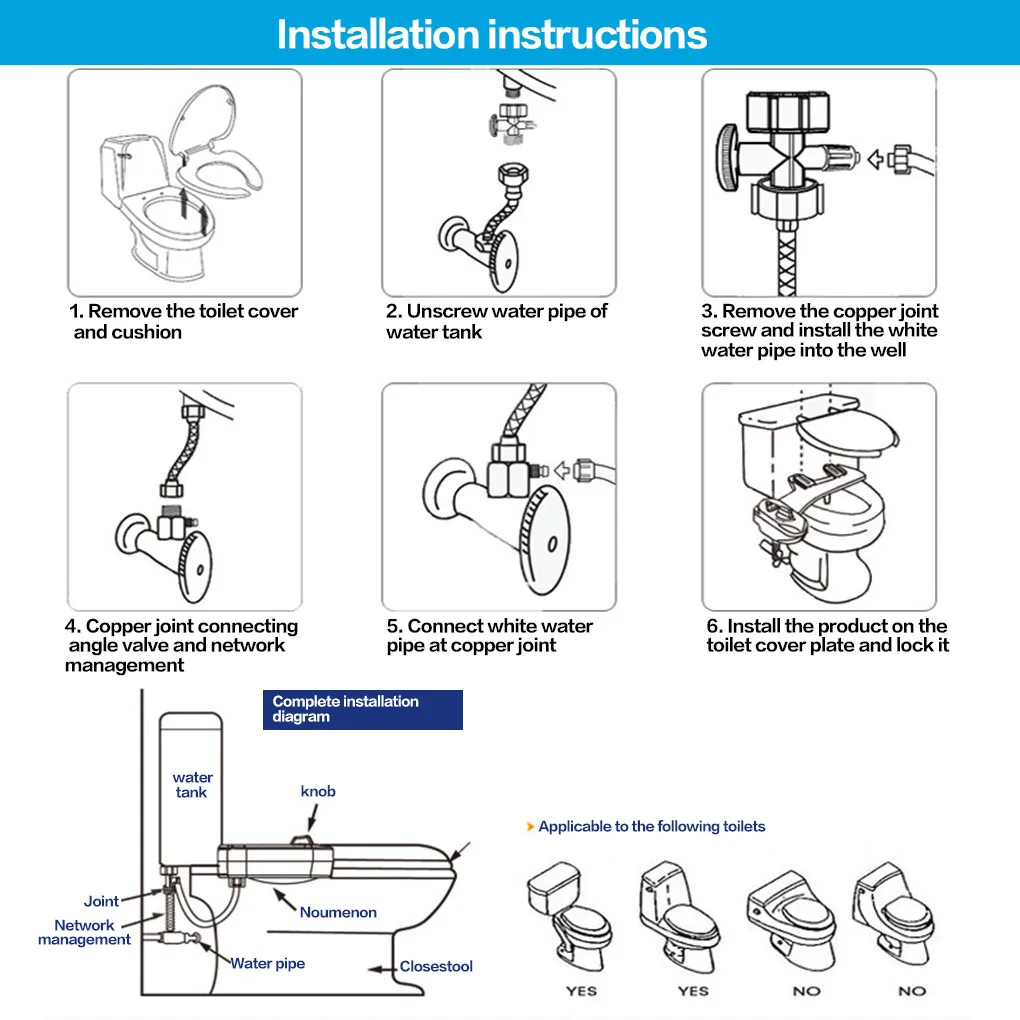 Installation instructions

1. Remove the toilet cover and cushion

2. Unscrew water pipe of water tank

3. Remove the copper joint screw and install the white water pipe into the well

4. Copper joint connecting angle valve and network management

5. Connect white water pipe at copper joint

6. Install the product on the toilet cover plate and lock it

Complete installation diagram

water tank

knob

Joint

Network management

Noumenon

Water pipe

Closestool

Applicable to the following toilets

YES

YES

NO

NO