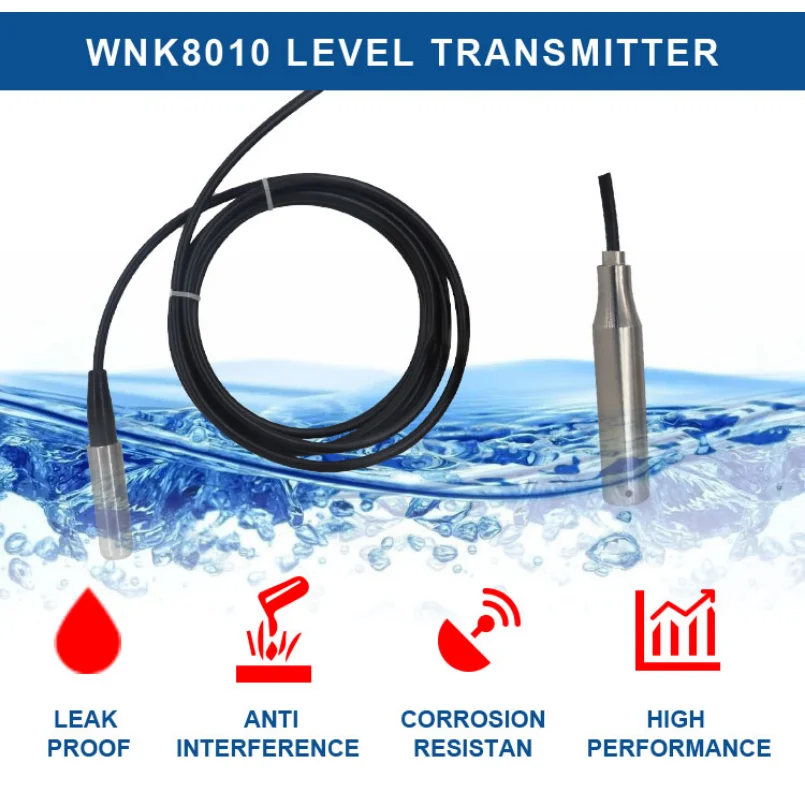 WNK8010 LEVEL TRANSMITTER

LEAK PROOF

ANTI INTERFERENCE

CORROSION RESISTAN

HIGH PERFORMANCE