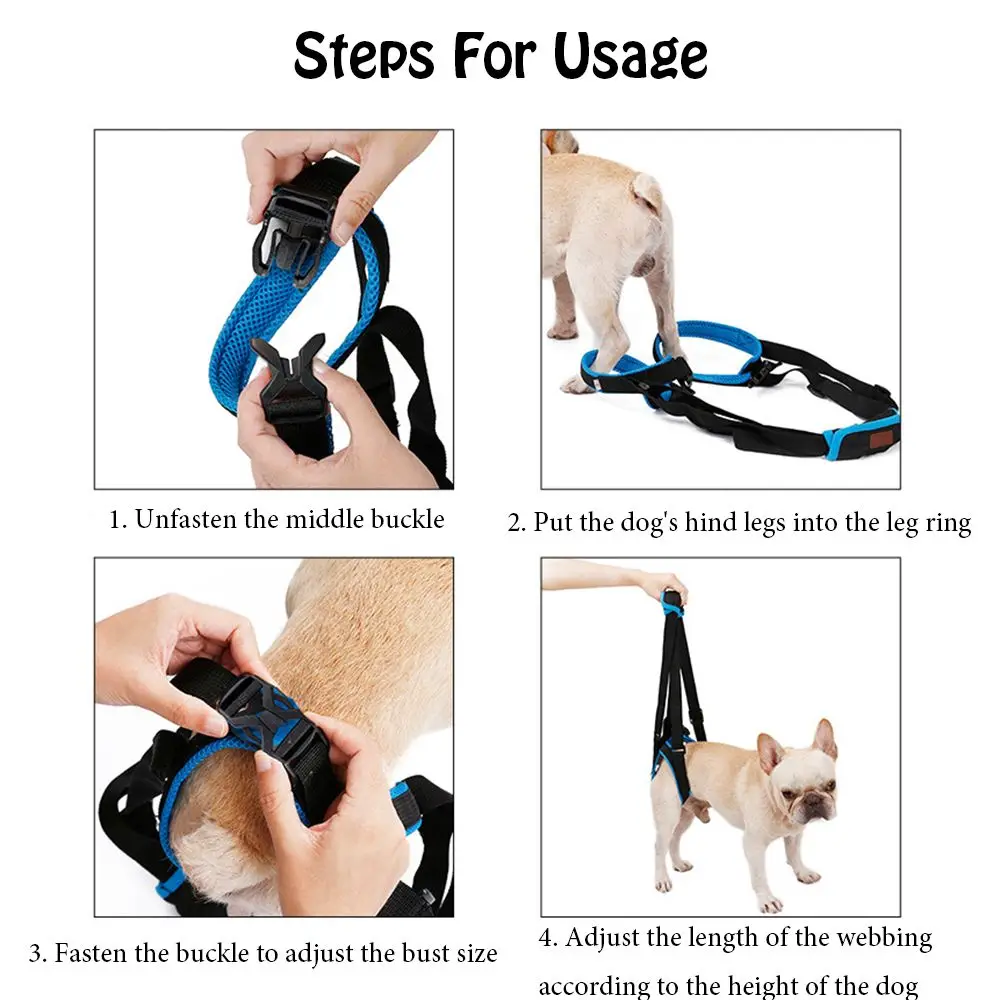 Steps For Usage

1. Unfasten the middle buckle

2. Put the dog's hind legs into the leg ring

3. Fasten the buckle to adjust the bust size

4. Adjust the length of the webbing according to the height of the dog