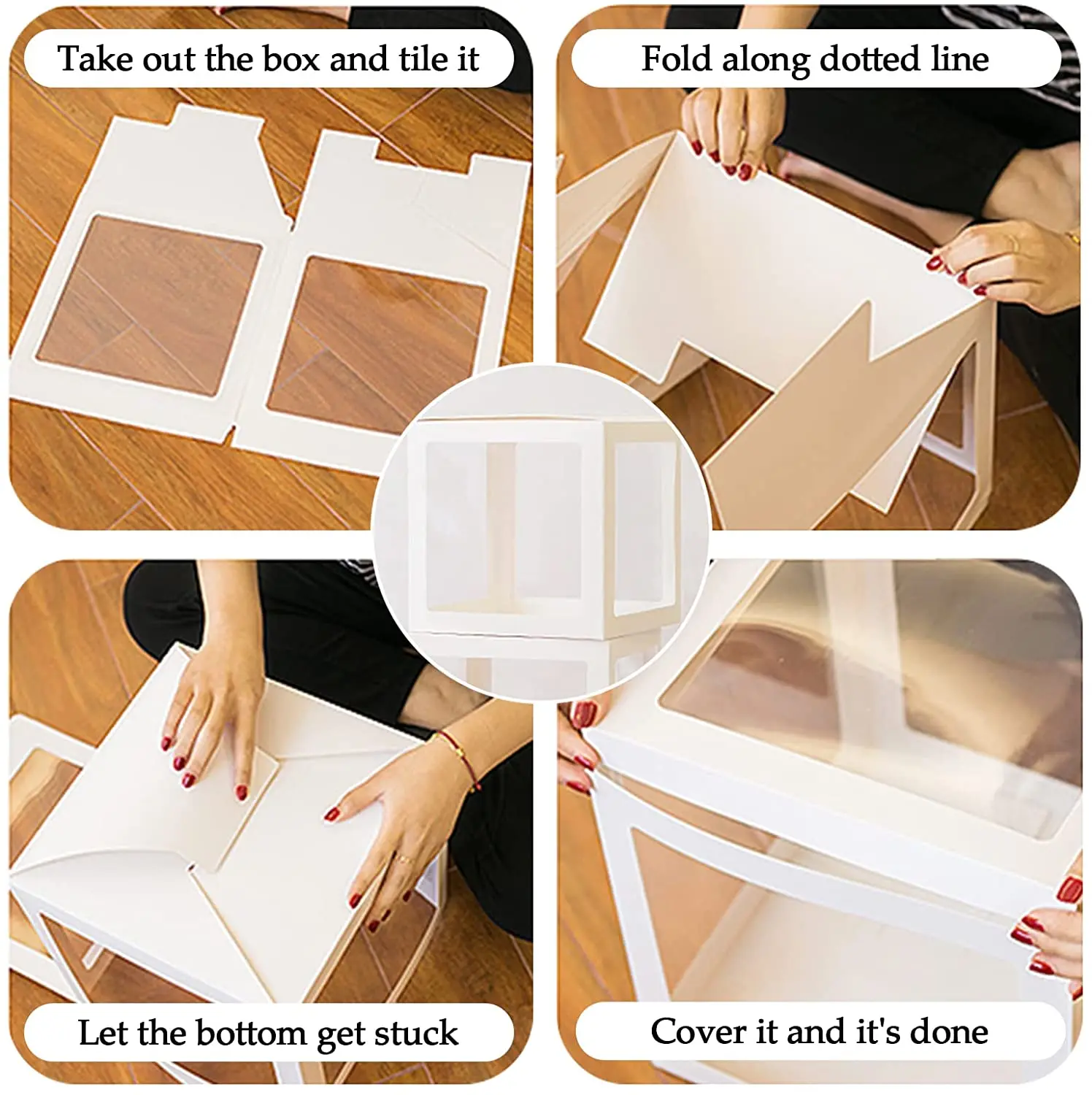 Take out the box and tile it

Fold along dotted line

Let the bottom get stuck

Cover it and it's done