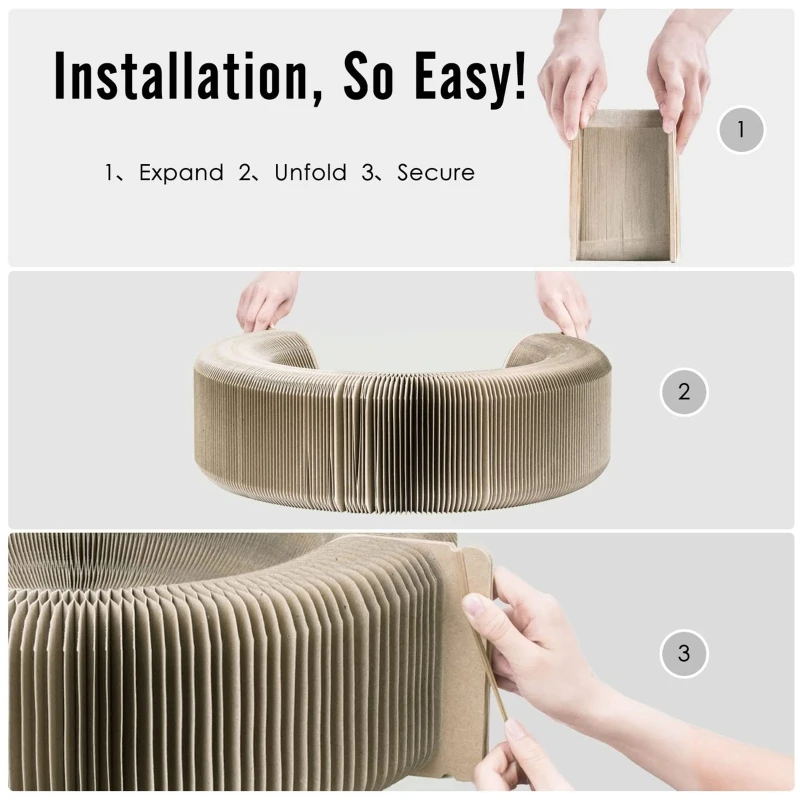 Installation, So Easy!

1、Expand 2、Unfold 3、Secure

1

2

3