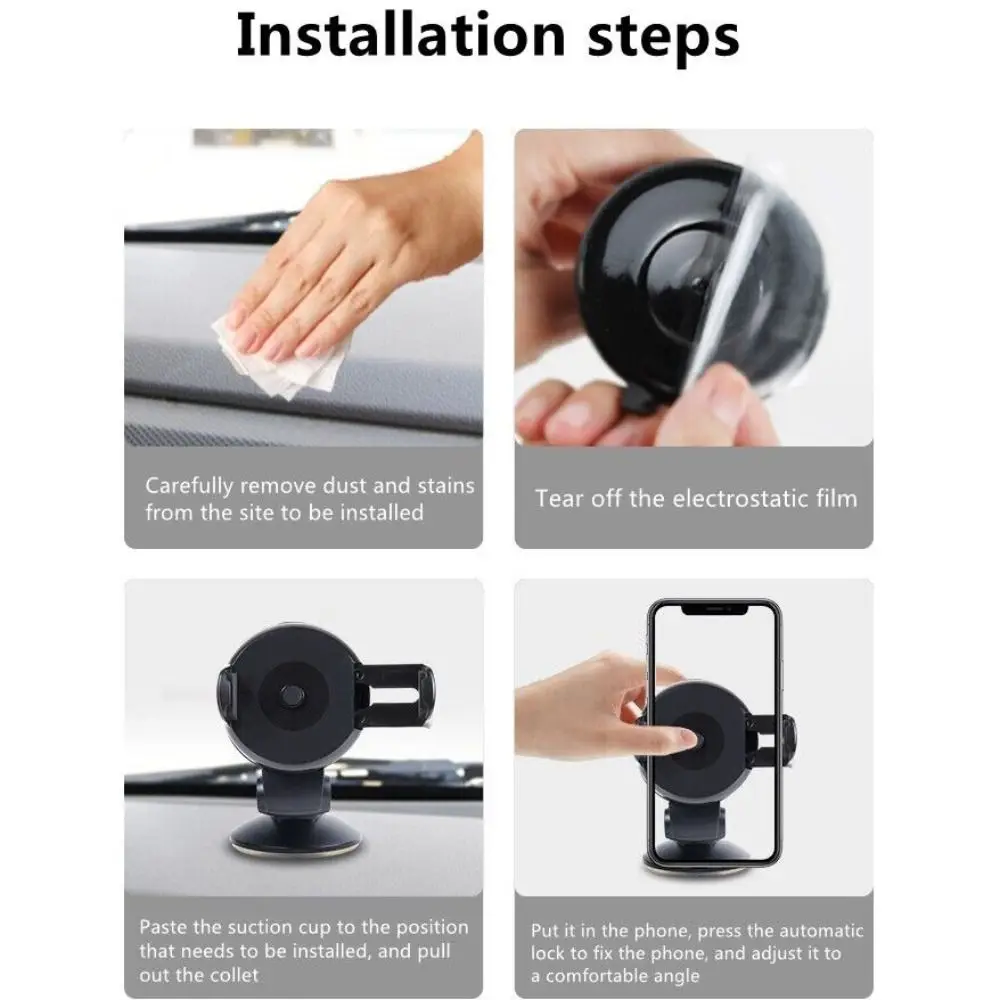 Installation steps

Carefully remove dust and stains from the site to be installed

Tear off the electrostatic film

Paste the suction cup to the position that needs to be installed, and pull out the collet

Put it in the phone, press the automatic lock to fix the phone, and adjust it to a comfortable angle