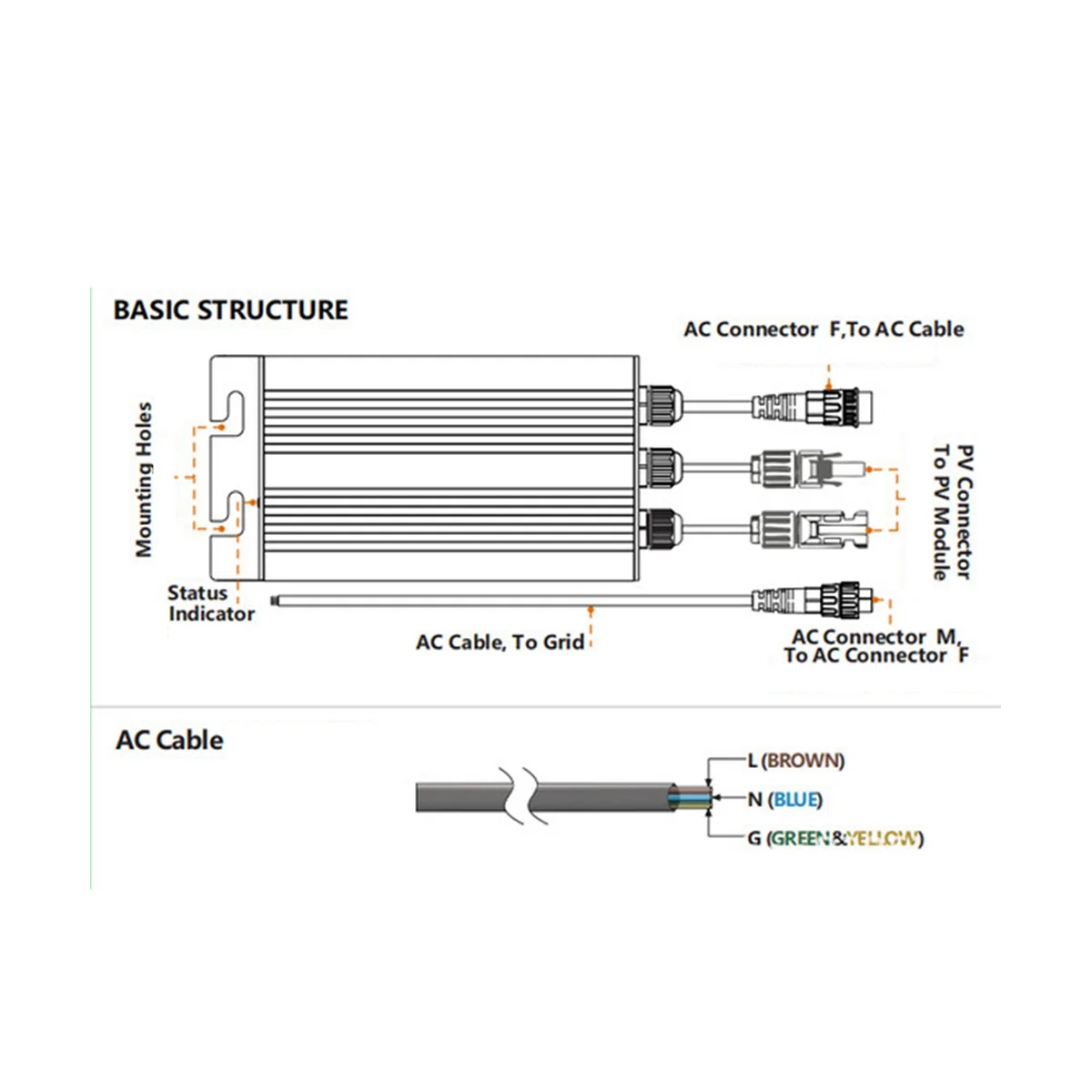 BASIC STRUCTURE

AC Connector F,To AC Cable

Mounting Holes

PV Connector To PV Module

Status Indicator

AC Cable, To Grid

AC Connector M, To AC Connector F

AC Cable

L (BROWN)

N (BLUE)

G (GREEN&YELLOW)