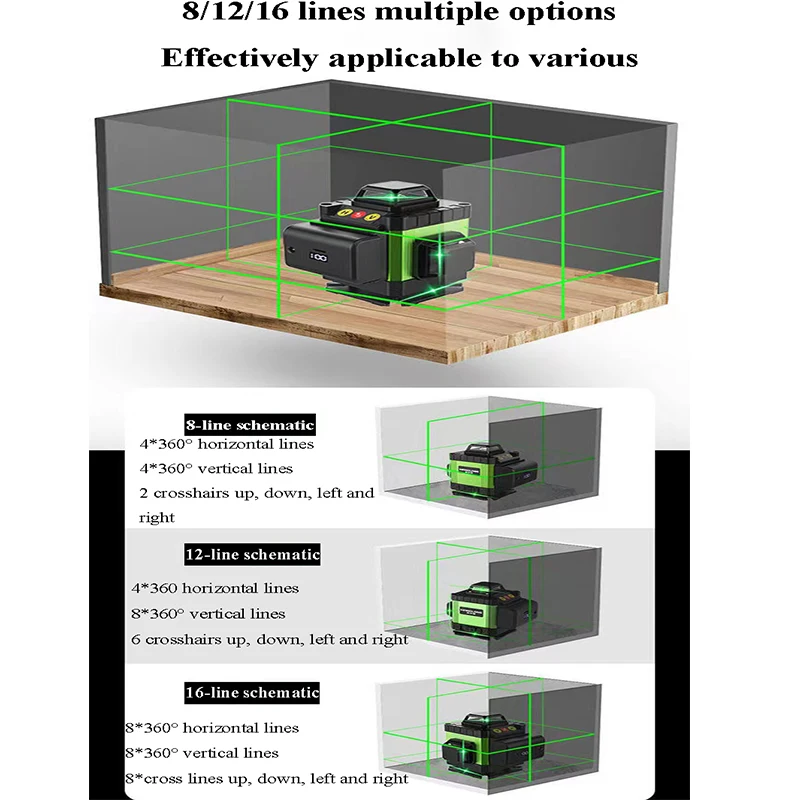 8/12/16 lines multiple options

Effectively applicable to various

8-line schematic

4*360° horizontal lines

4*360° vertical lines

2 crosshairs up, down, left and right

12-line schematic

4*360 horizontal lines

8*360° vertical lines

6 crosshairs up, down, left and right

16-line schematic

8*360° horizontal lines

8*360° vertical lines

8*cross lines up, down, left and right