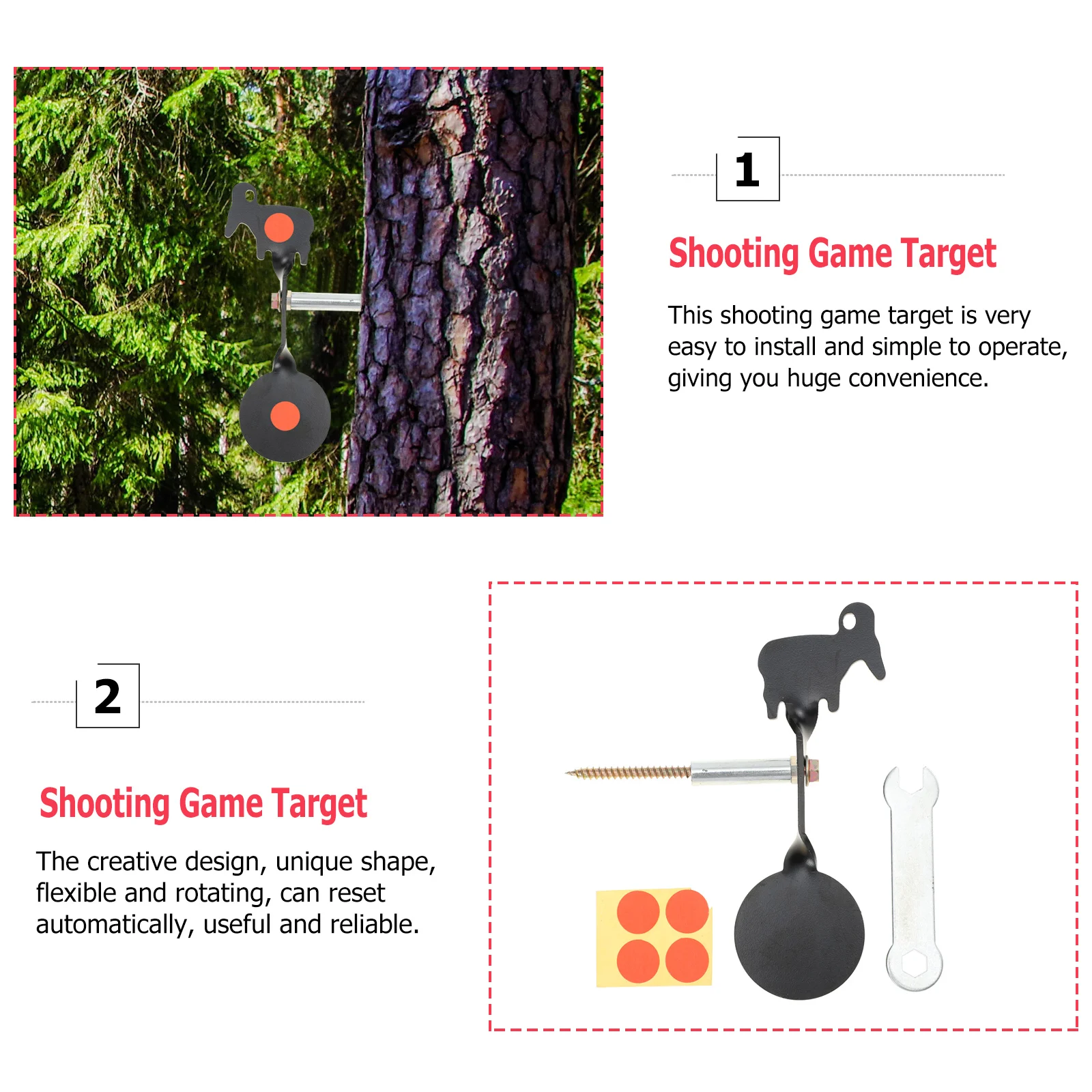 1

Shooting Game Target

This shooting game target is very easy to install and simple to operate, giving you huge convenience.

2

Shooting Game Target

The creative design, unique shape, flexible and rotating, can reset automatically, useful and reliable.