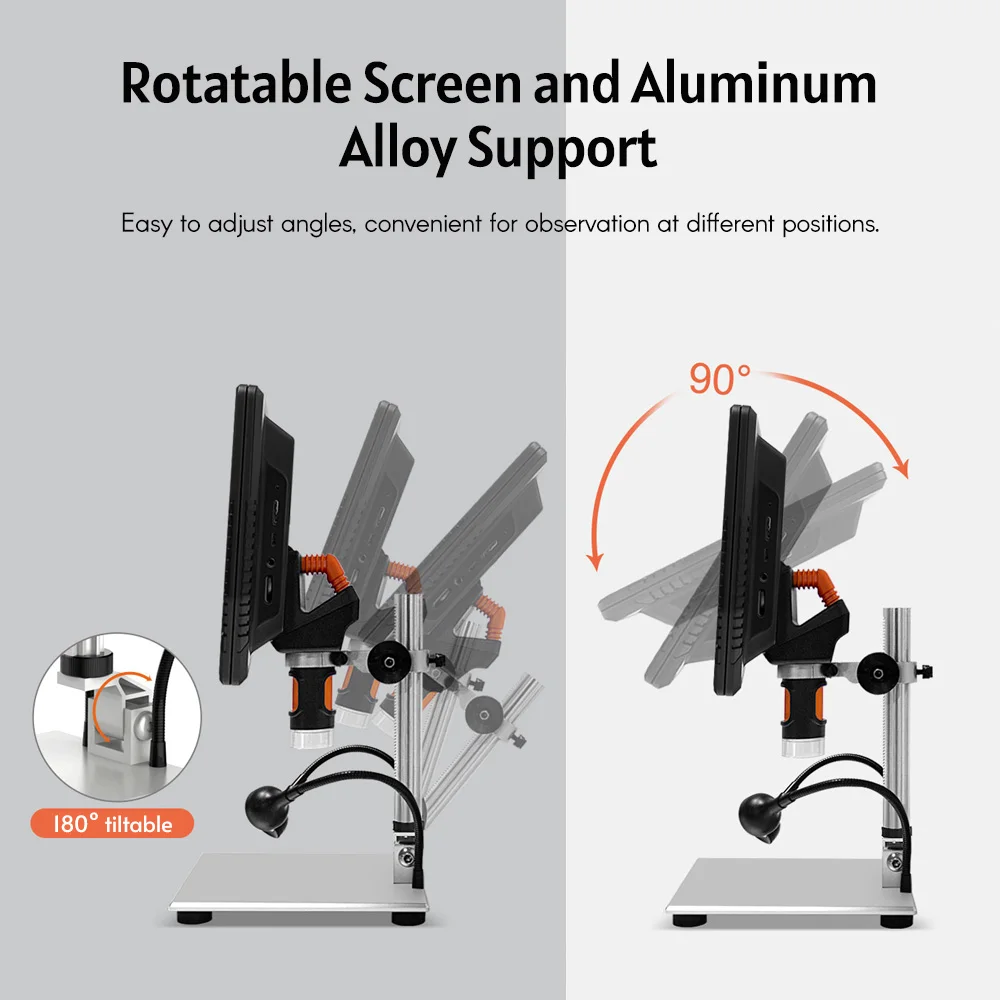 Rotatable Screen and Aluminum Alloy Support

Easy to adjust angles, convenient for observation at different positions.

90°

180° tiltable