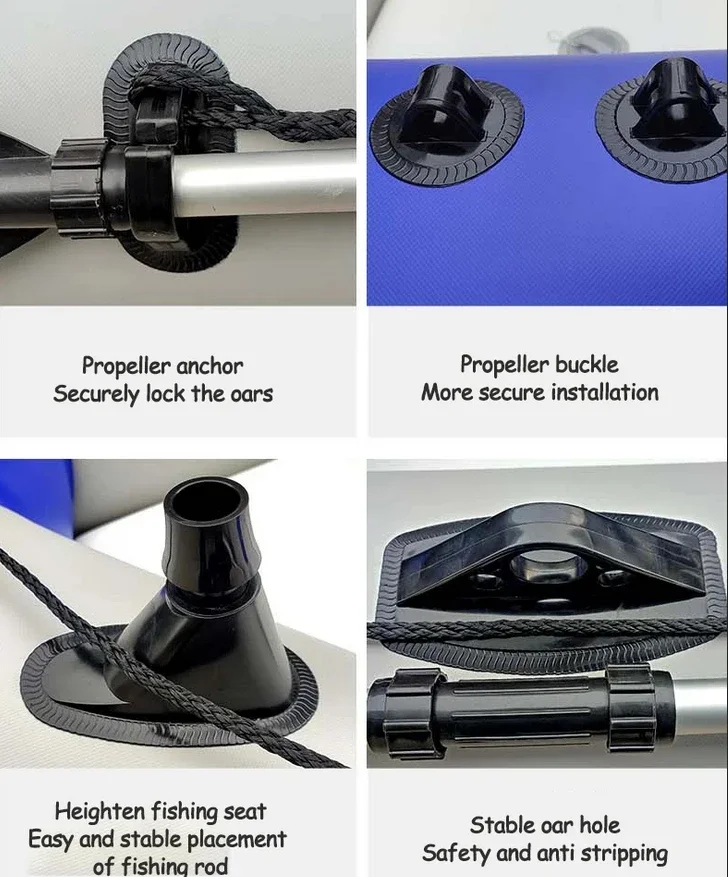 Propeller anchor
Securely lock the oars

Propeller buckle
More secure installation

Heighten fishing seat
Easy and stable placement of fishing rod

Stable oar hole
Safety and anti stripping