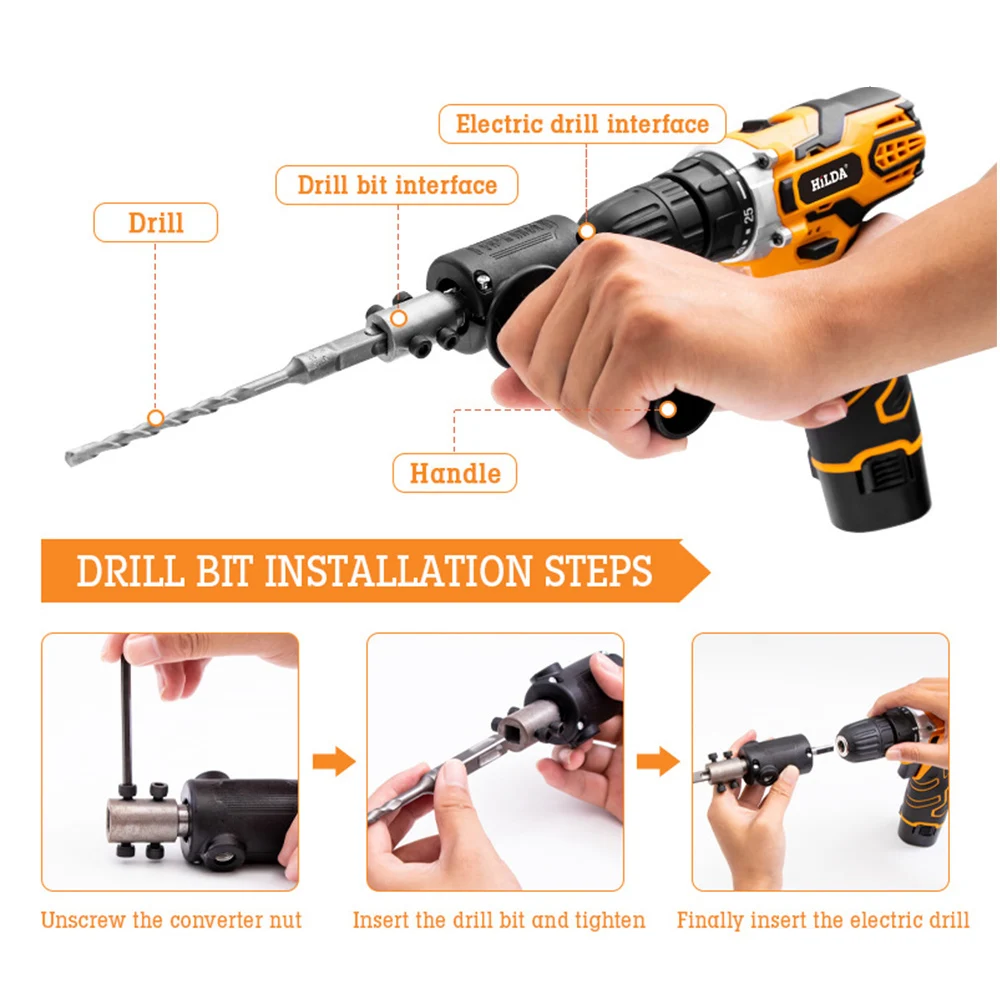 Electric drill interface

Drill bit interface

Drill

HiLDA

25

Handle

DRILL BIT INSTALLATION STEPS

Unscrew the converter nut

Insert the drill bit and tighten

Finally insert the electric drill