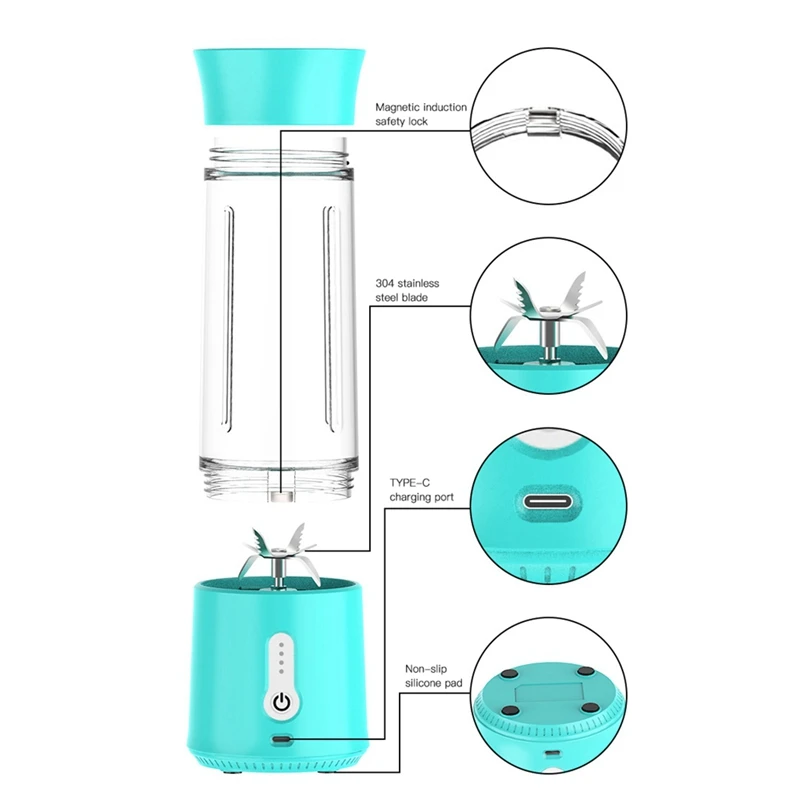 Magnetic induction safety lock

304 stainless steel blade

TYPE-C charging port

Non-slip silicone pad