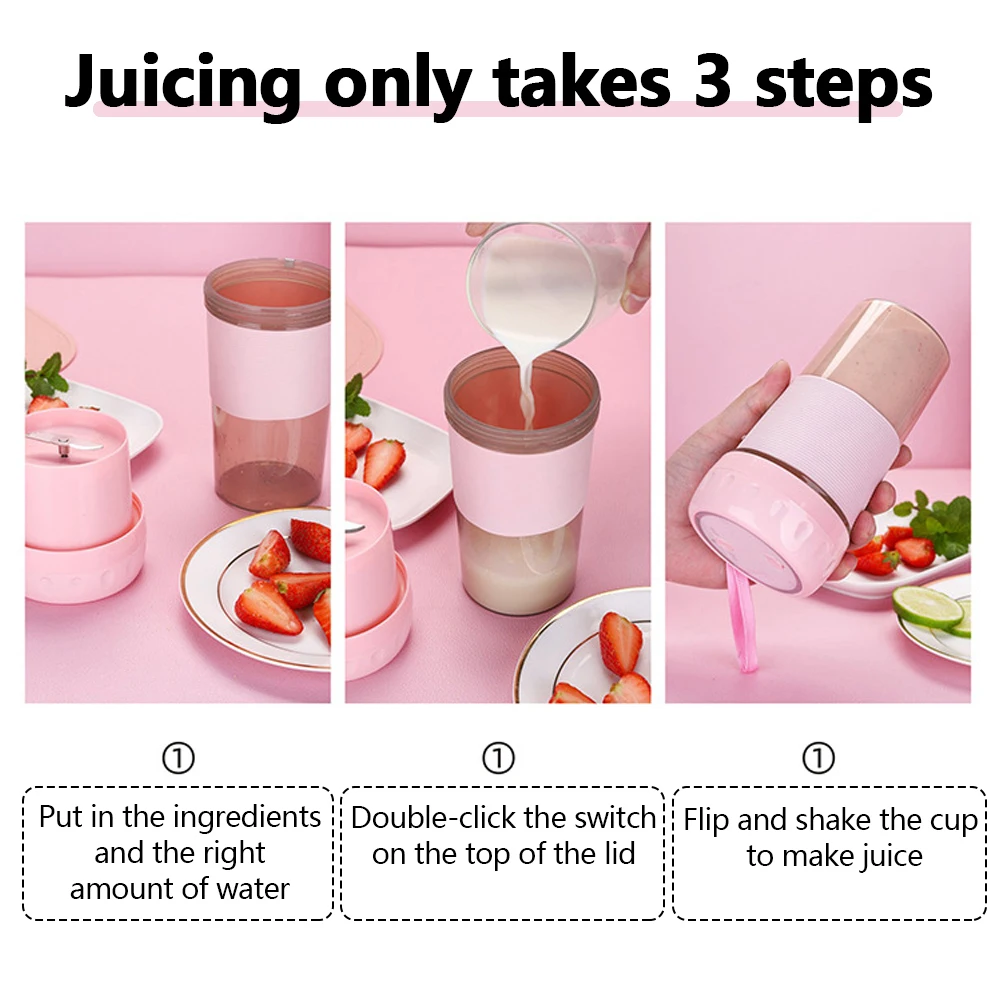 Juicing only takes 3 steps

①
Put in the ingredients and the right amount of water

①
Double-click the switch on the top of the lid

①
Flip and shake the cup to make juice