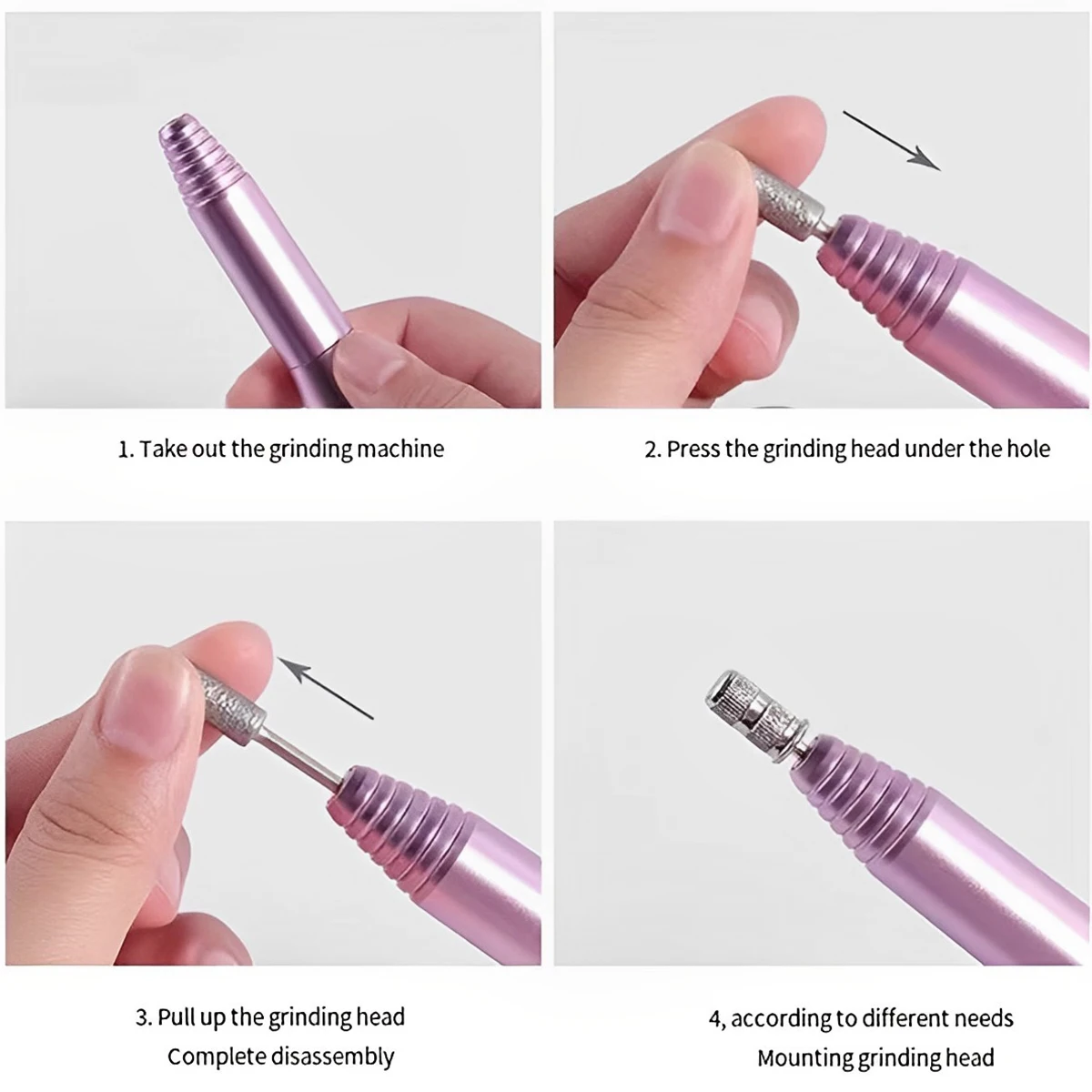 1. Take out the grinding machine

2. Press the grinding head under the hole

3. Pull up the grinding head
Complete disassembly

4, according to different needs
Mounting grinding head