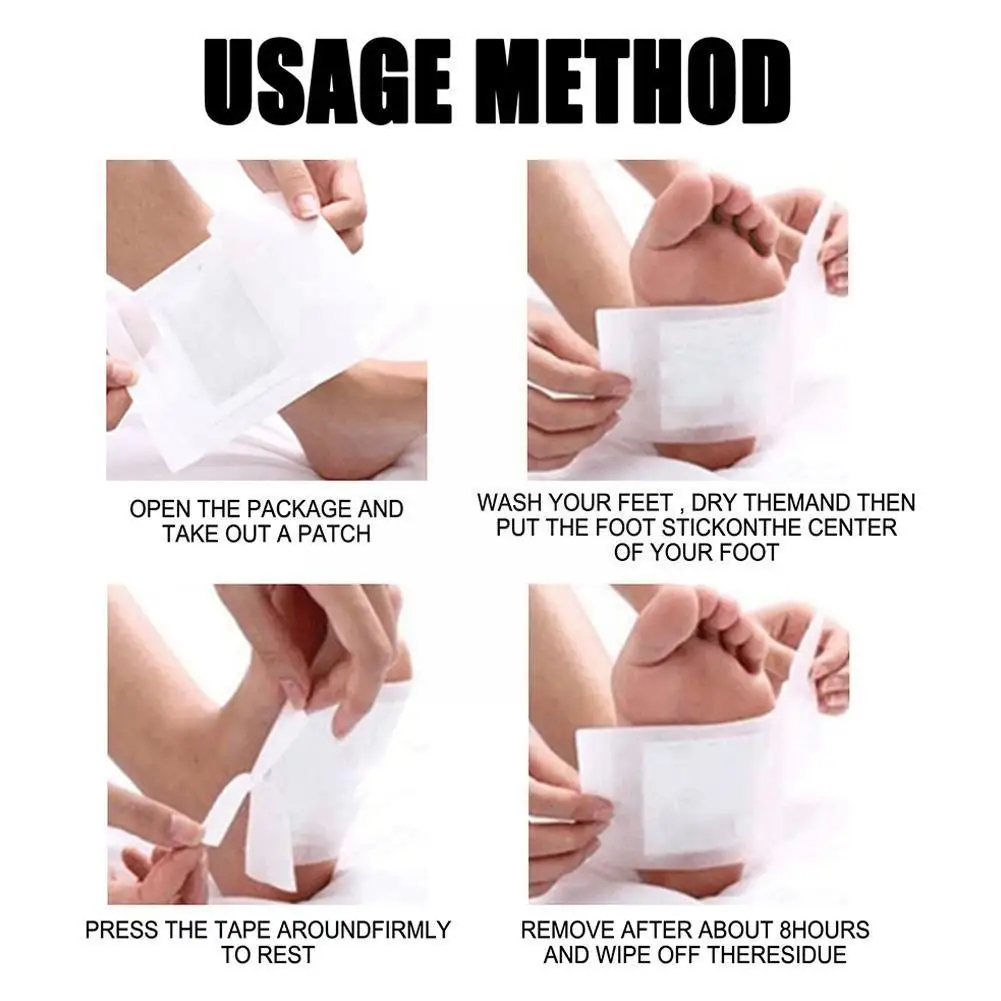 USAGE METHOD

OPEN THE PACKAGE AND TAKE OUT A PATCH

WASH YOUR FEET , DRY THEMAND THEN PUT THE FOOT STICKONTHE CENTER OF YOUR FOOT

PRESS THE TAPE AROUNDFIRMLY TO REST

REMOVE AFTER ABOUT 8HOURS AND WIPE OFF THERESIDUE