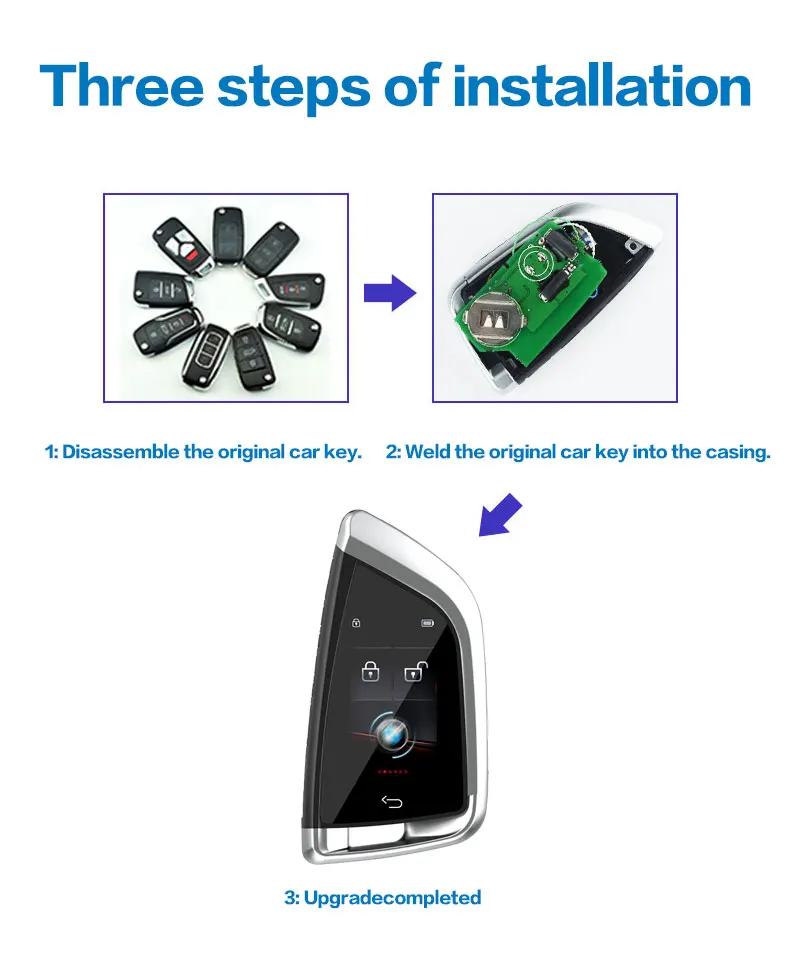 Three steps of installation

1: Disassemble the original car key.

2: Weld the original car key into the casing.

3: Upgradecompleted