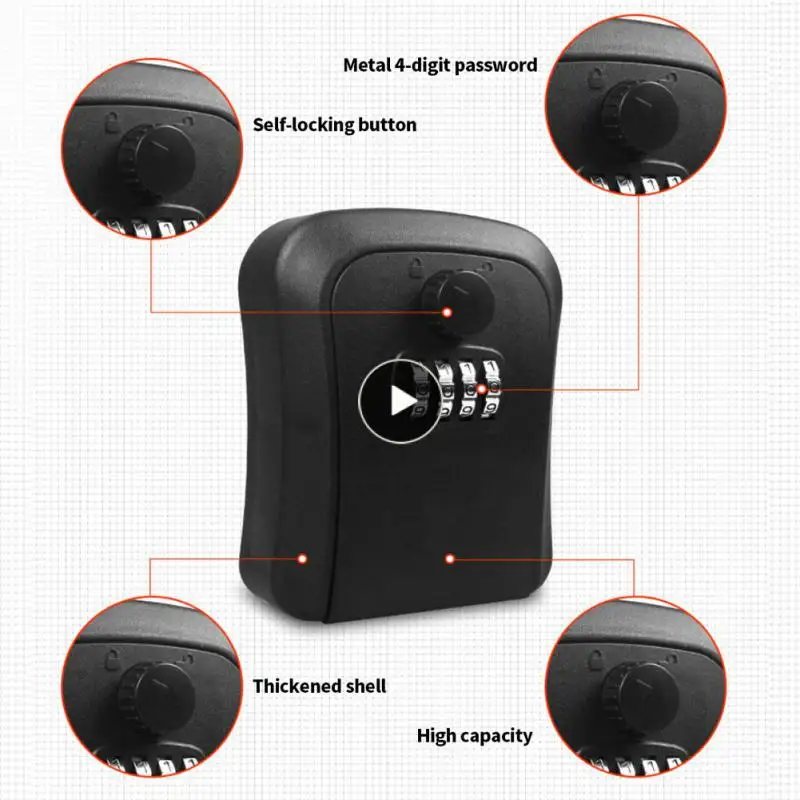 Metal 4-digit password

Self-locking button

Thickened shell

High capacity