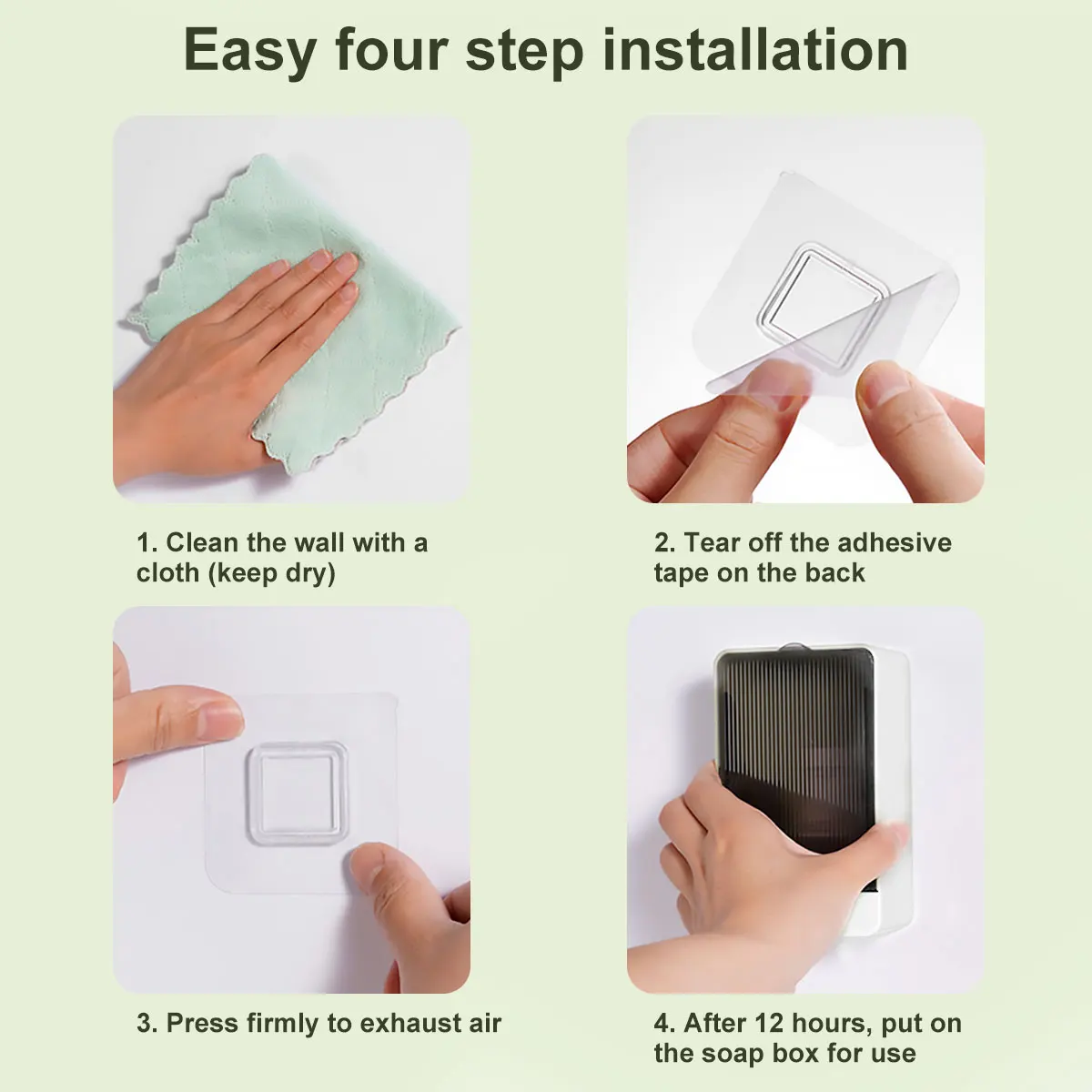 Easy four step installation

1. Clean the wall with a cloth (keep dry)

2. Tear off the adhesive tape on the back

3. Press firmly to exhaust air

4. After 12 hours, put on the soap box for use