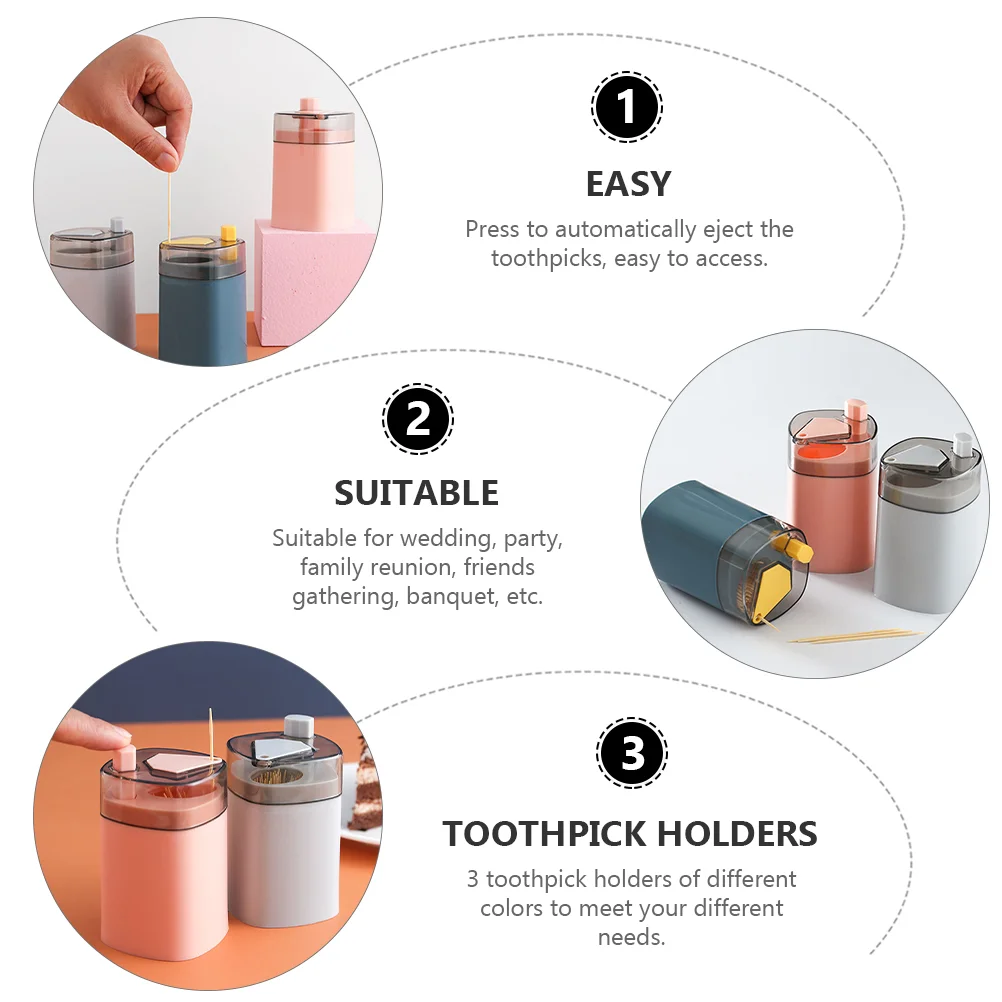 1

EASY

Press to automatically eject the toothpicks, easy to access.

2

SUITABLE

Suitable for wedding, party, family reunion, friends gathering, banquet, etc.

3

TOOTHPICK HOLDERS

3 toothpick holders of different colors to meet your different needs.