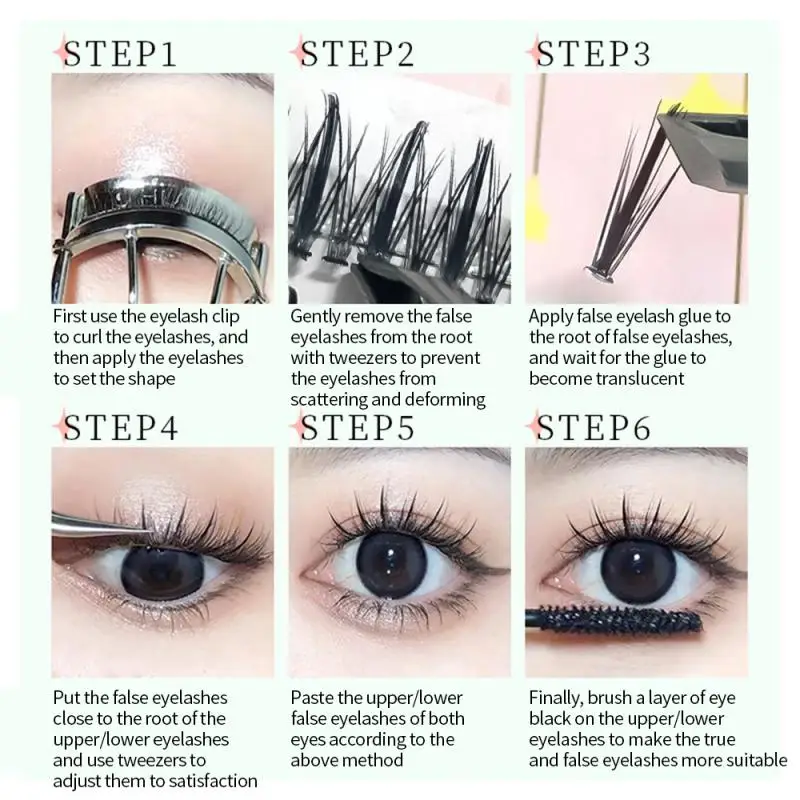 STEP1

First use the eyelash clip to curl the eyelashes, and then apply the eyelashes to set the shape

STEP2

Gently remove the false eyelashes from the root with tweezers to prevent the eyelashes from scattering and deforming

STEP3

Apply false eyelash glue to the root of false eyelashes, and wait for the glue to become translucent

STEP4

Put the false eyelashes close to the root of the upper/lower eyelashes and use tweezers to adjust them to satisfaction

STEP5

Paste the upper/lower false eyelashes of both eyes according to the above method

STEP6

Finally, brush a layer of eye black on the upper/lower eyelashes to make the true and false eyelashes more suitable