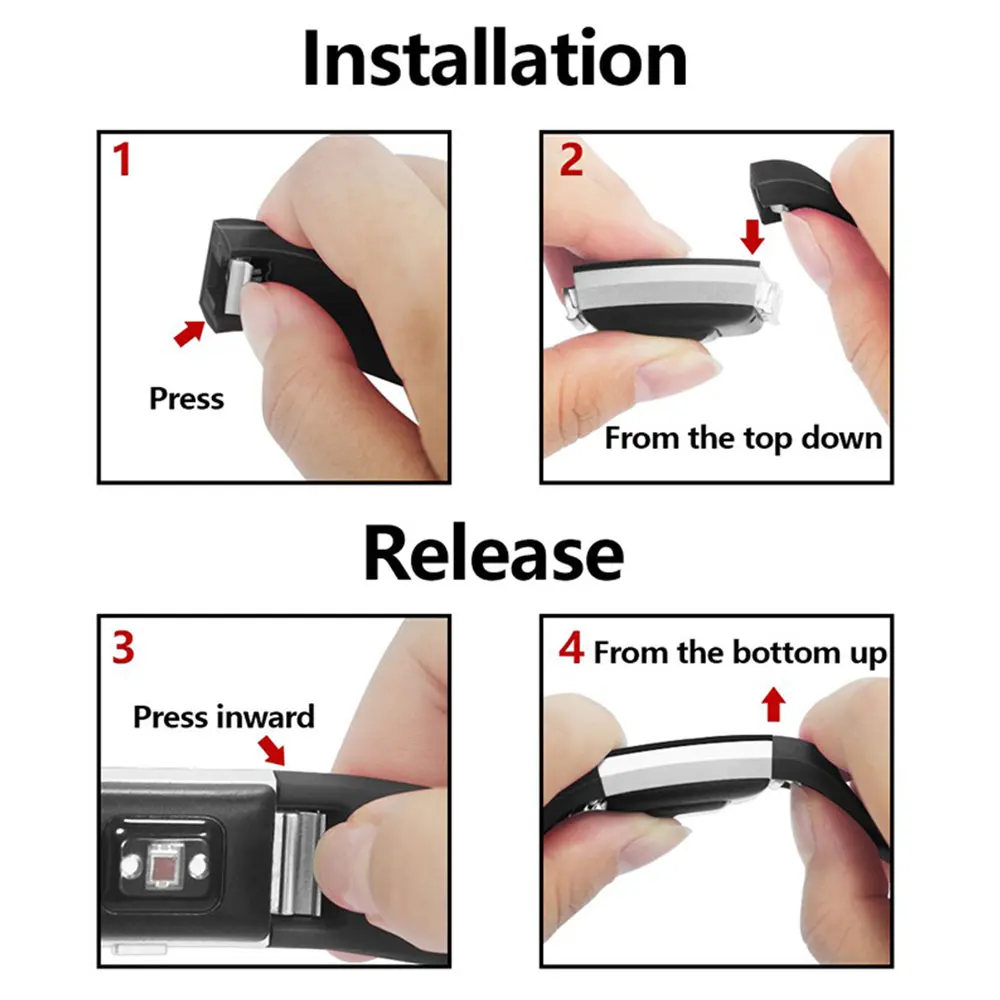 Installation

1

Press

2

From the top down

Release

3

Press inward

4 From the bottom up