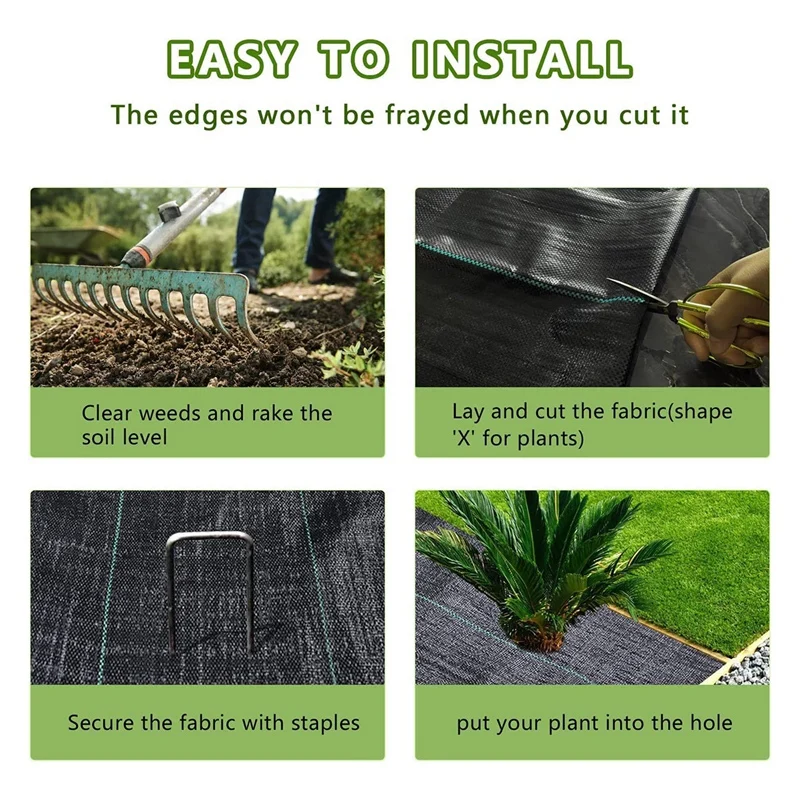 EASY TO INSTALL

The edges won't be frayed when you cut it

Clear weeds and rake the soil level

Lay and cut the fabric(shape 'X' for plants)

Secure the fabric with staples

put your plant into the hole