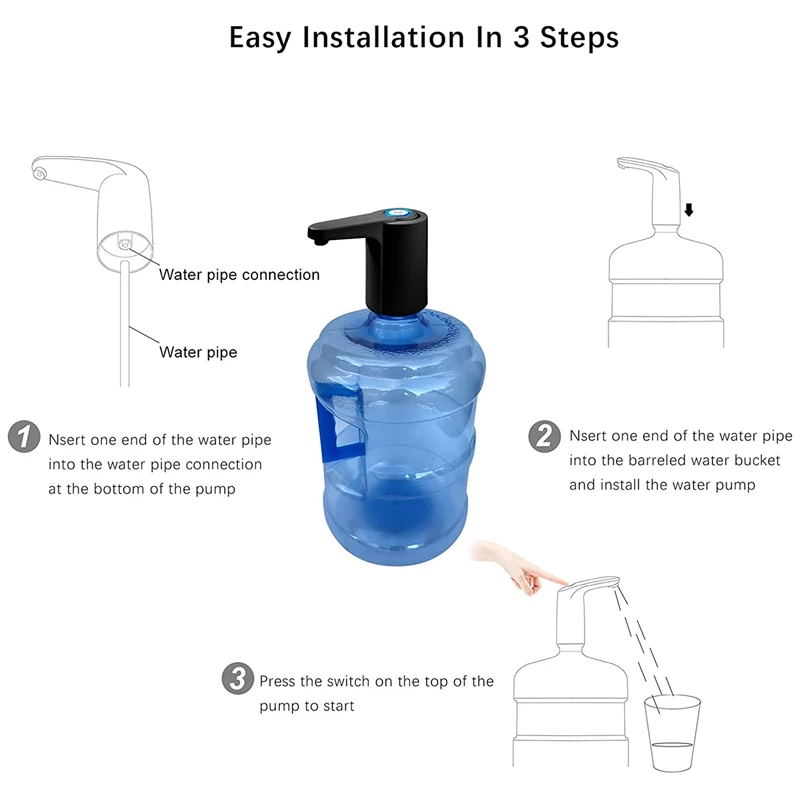 Easy Installation In 3 Steps

Water pipe connection

Water pipe

1 Nsert one end of the water pipe into the water pipe connection at the bottom of the pump

2 Nsert one end of the water pipe into the barreled water bucket and install the water pump

3 Press the switch on the top of the pump to start