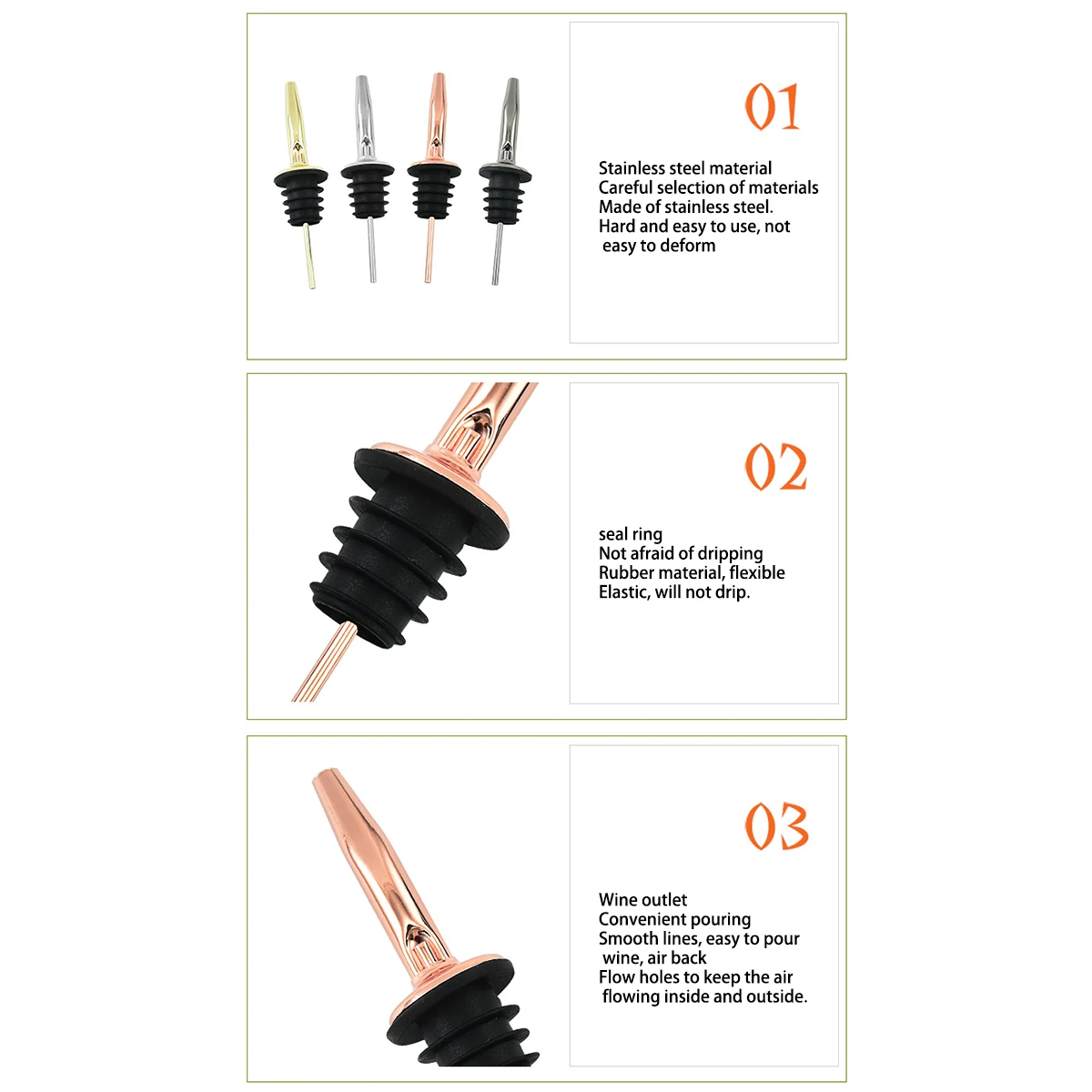 01

Stainless steel material
Careful selection of materials
Made of stainless steel.
Hard and easy to use, not easy to deform

02

seal ring
Not afraid of dripping
Rubber material, flexible
Elastic, will not drip.

03

Wine outlet
Convenient pouring
Smooth lines, easy to pour wine, air back
Flow holes to keep the air flowing inside and outside.