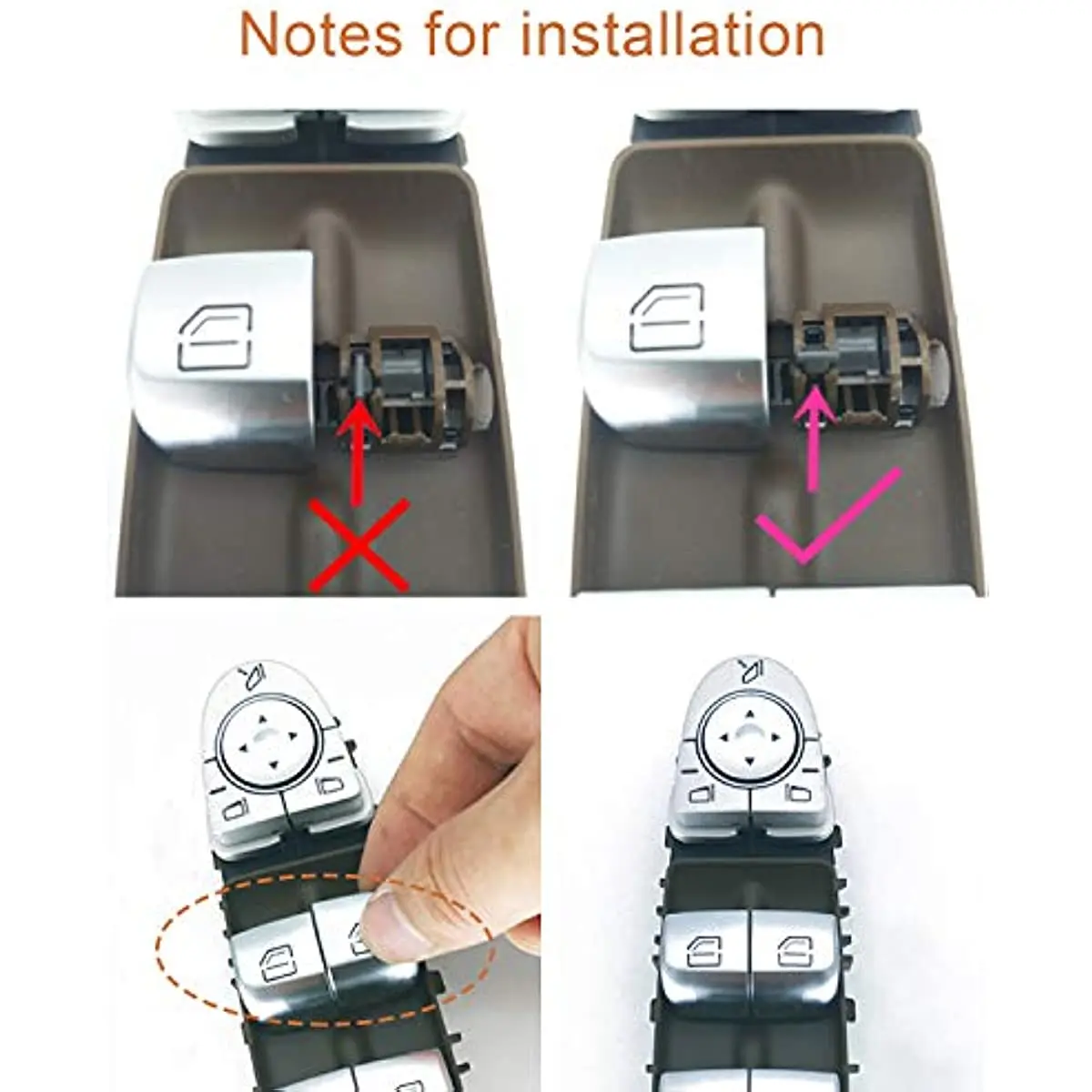 Notes for installation