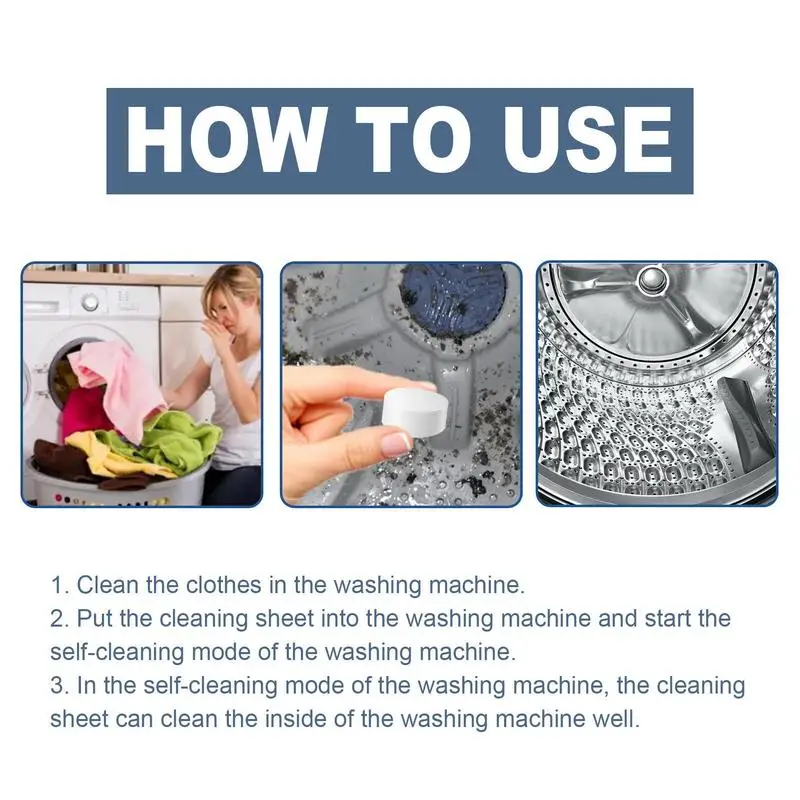 HOW TO USE

1. Clean the clothes in the washing machine.
2. Put the cleaning sheet into the washing machine and start the self-cleaning mode of the washing machine.
3. In the self-cleaning mode of the washing machine, the cleaning sheet can clean the inside of the washing machine well.