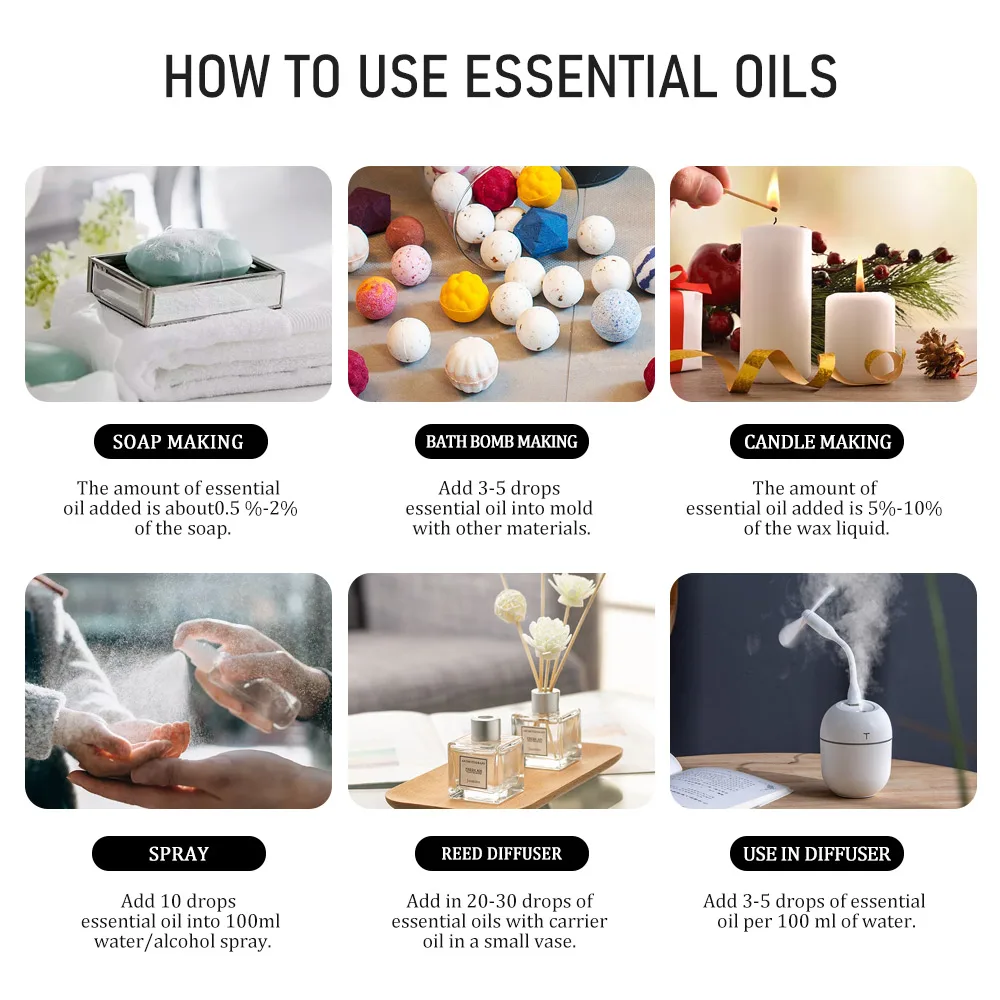 HOW TO USE ESSENTIAL OILS

SOAP MAKING

The amount of essential oil added is about0.5 %-2% of the soap.

BATH BOMB MAKING

Add 3-5 drops essential oil into mold with other materials.

CANDLE MAKING

The amount of essential oil added is 5%-10% of the wax liquid.

SPRAY

Add 10 drops essential oil into 100ml water/alcohol spray.

REED DIFFUSER

Add in 20-30 drops of essential oils with carrier oil in a small vase.

USE IN DIFFUSER

Add 3-5 drops of essential oil per 100 ml of water.