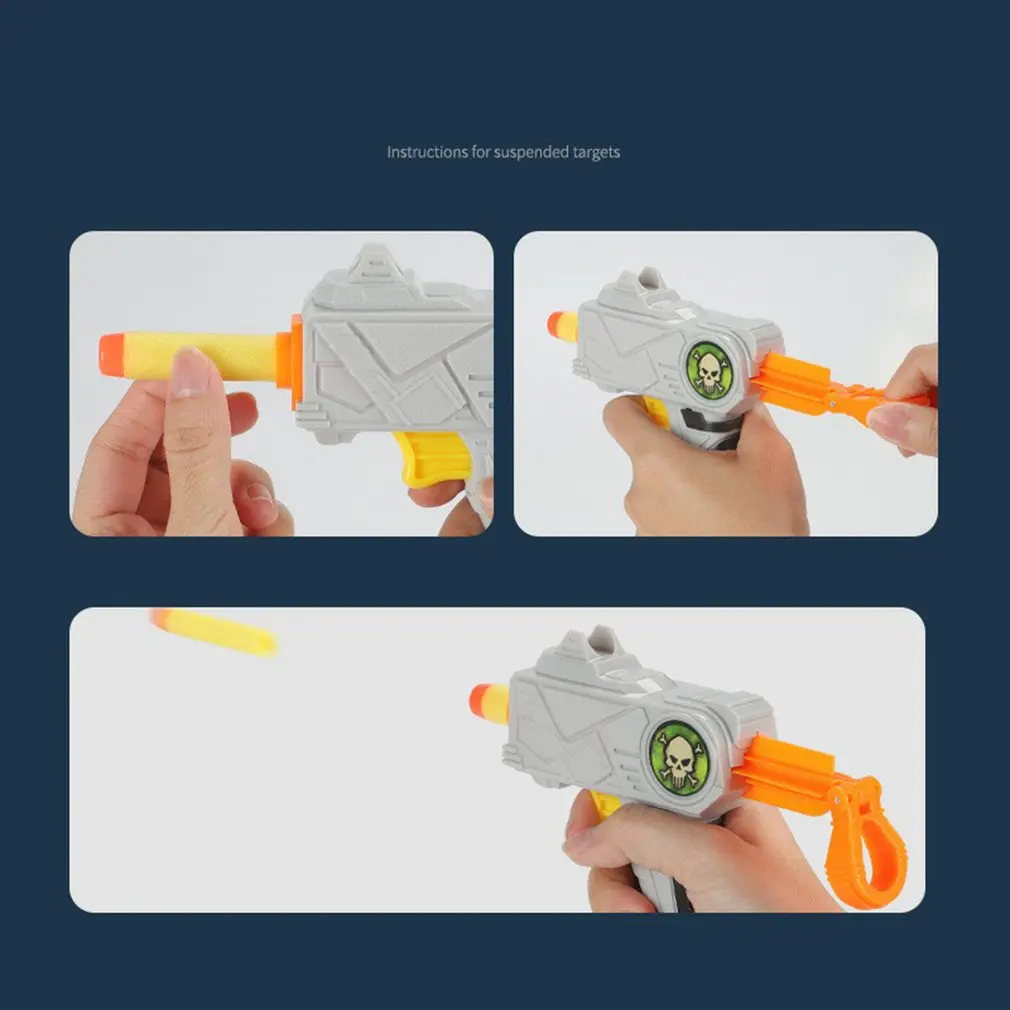 Instructions for suspended targets