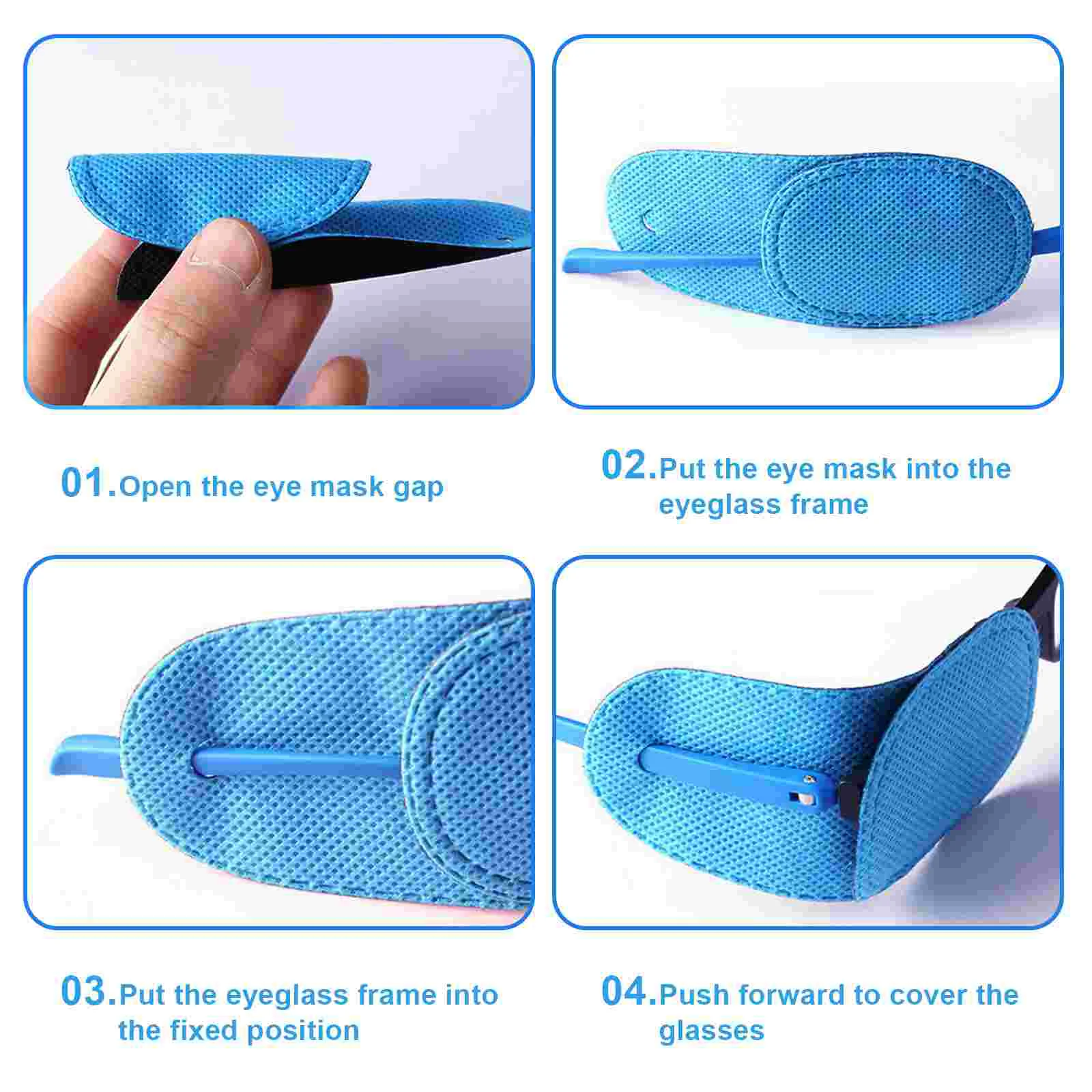 01.Open the eye mask gap

02.Put the eye mask into the eyeglass frame

03.Put the eyeglass frame into the fixed position

04.Push forward to cover the glasses