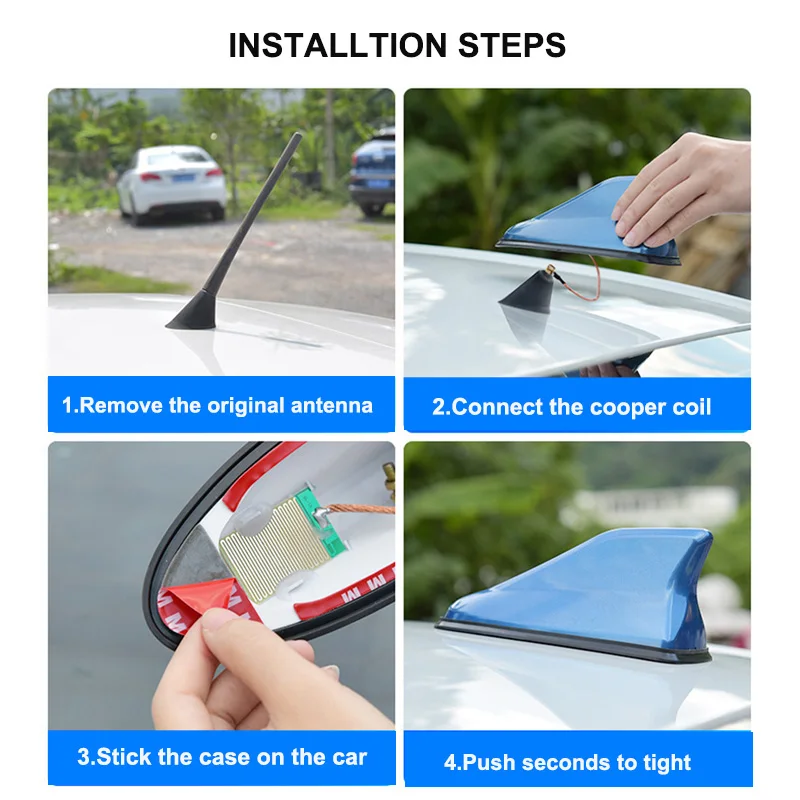 INSTALLTION STEPS

1.Remove the original antenna

2.Connect the cooper coil

3.Stick the case on the car

4.Push seconds to tight