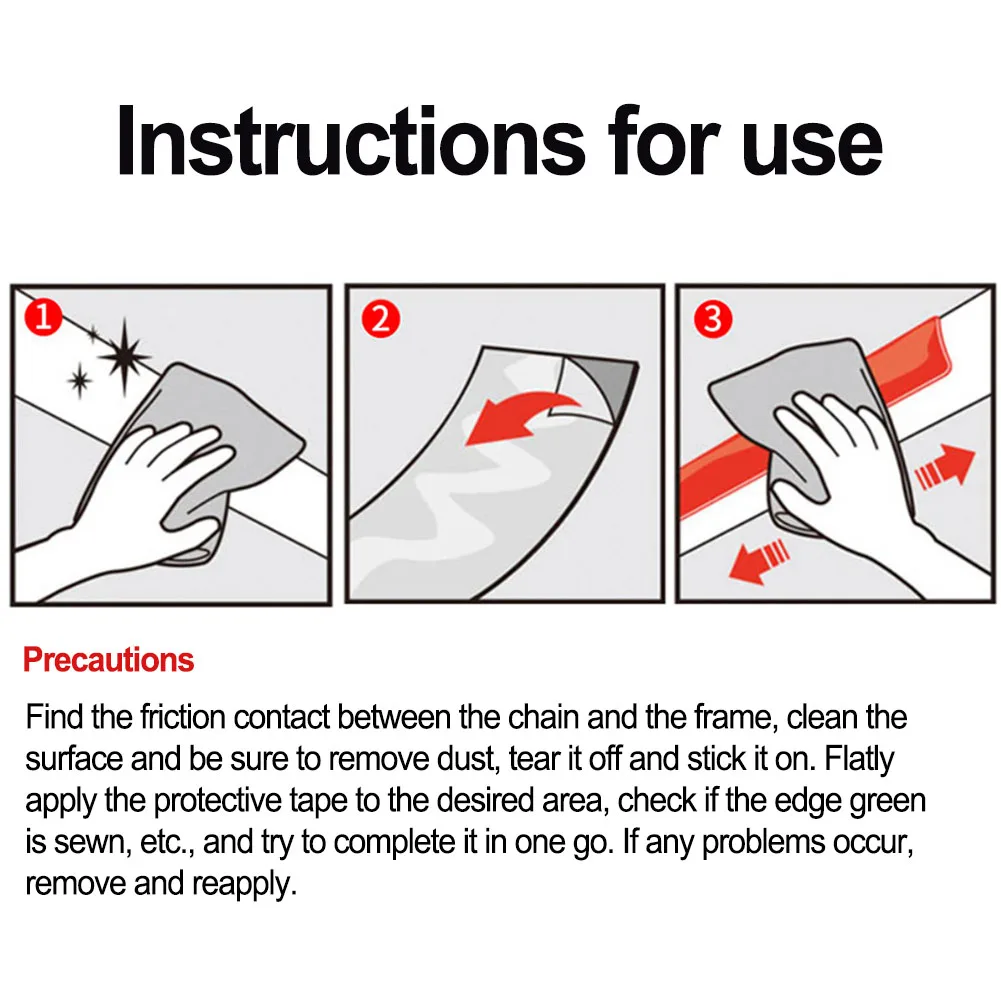 Instructions for use

1

2

3

Precautions

Find the friction contact between the chain and the frame, clean the surface and be sure to remove dust, tear it off and stick it on. Flatly apply the protective tape to the desired area, check if the edge green is sewn, etc., and try to complete it in one go. If any problems occur, remove and reapply.