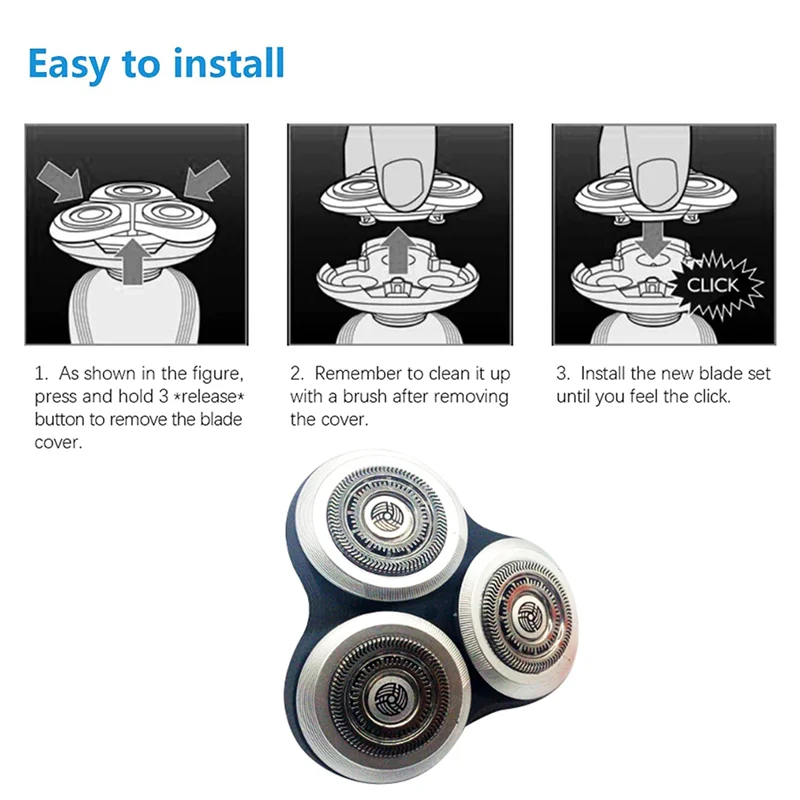 Easy to install

CLICK

1. As shown in the figure, press and hold 3 *release* button to remove the blade cover.

2. Remember to clean it up with a brush after removing the cover.

3. Install the new blade set until you feel the click.