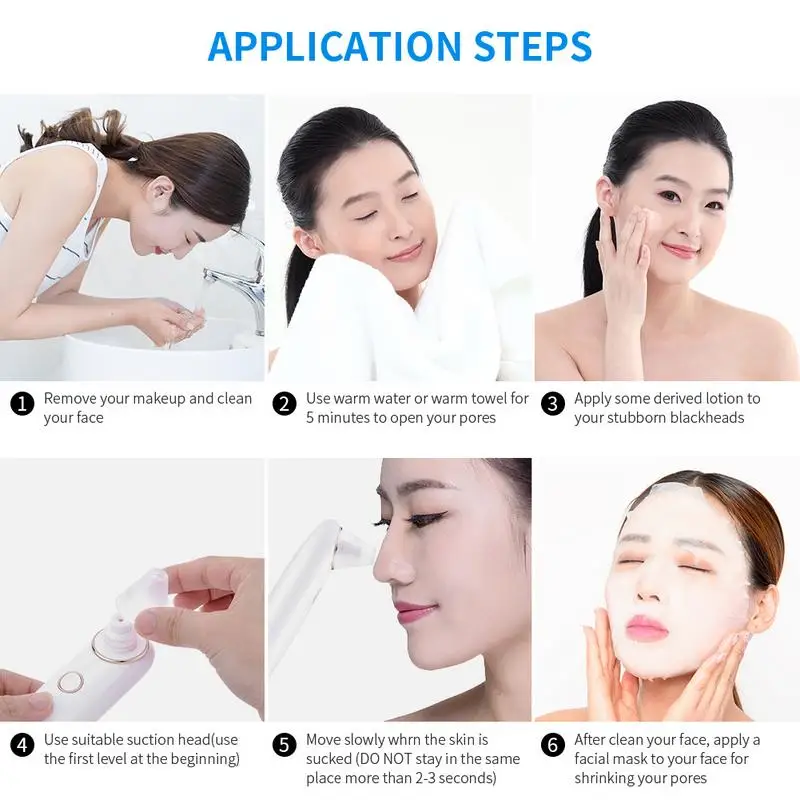 APPLICATION STEPS

1 Remove your makeup and clean your face

2 Use warm water or warm towel for 5 minutes to open your pores

3 Apply some derived lotion to your stubborn blackheads

4 Use suitable suction head(use the first level at the beginning)

5 Move slowly whrn the skin is sucked (DO NOT stay in the same place more than 2-3 seconds)

6 After clean your face, apply a facial mask to your face for shrinking your pores