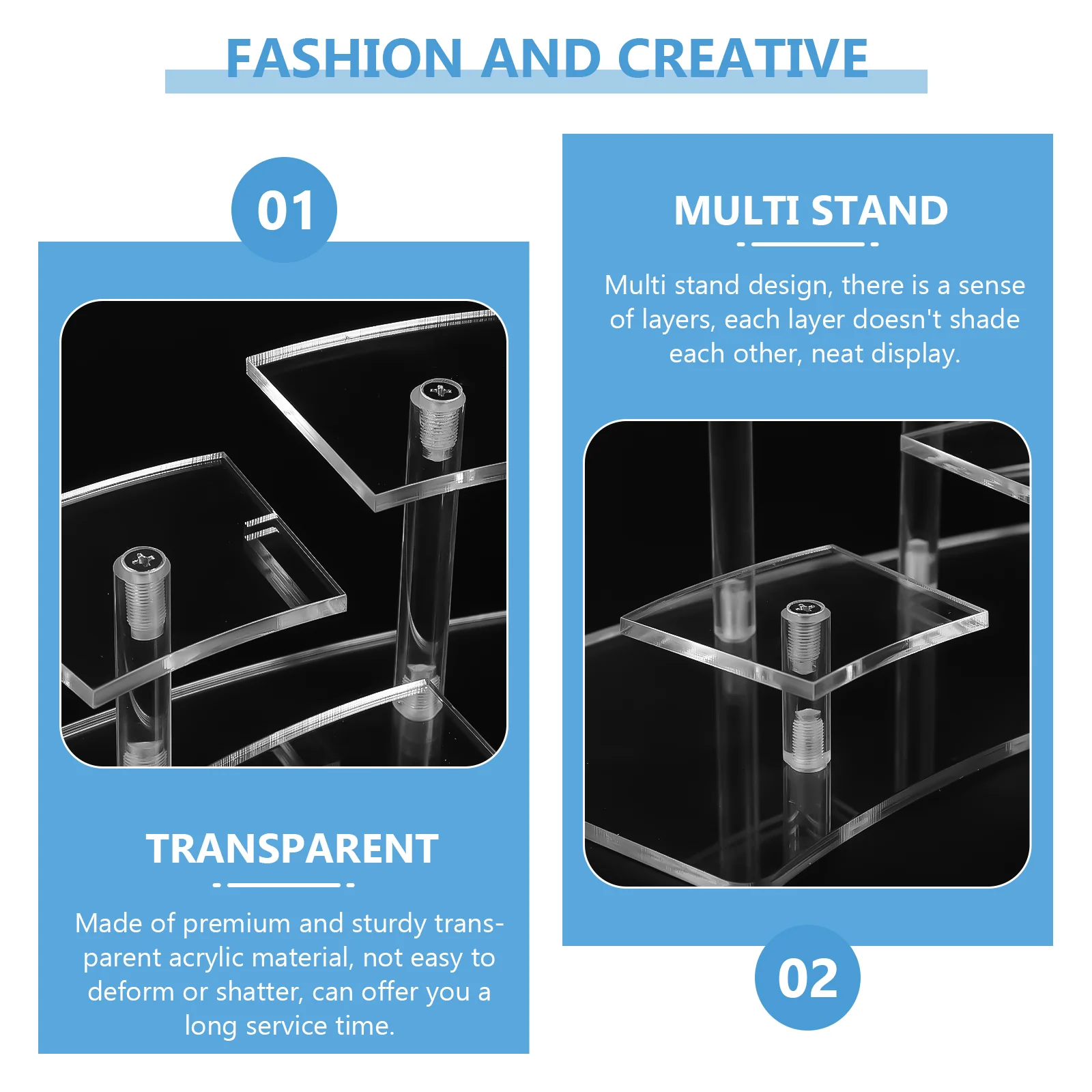 FASHION AND CREATIVE

01

TRANSPARENT

Made of premium and sturdy transparent acrylic material, not easy to deform or shatter, can offer you a long service time.

MULTI STAND

Multi stand design, there is a sense of layers, each layer doesn't shade each other, neat display.

02