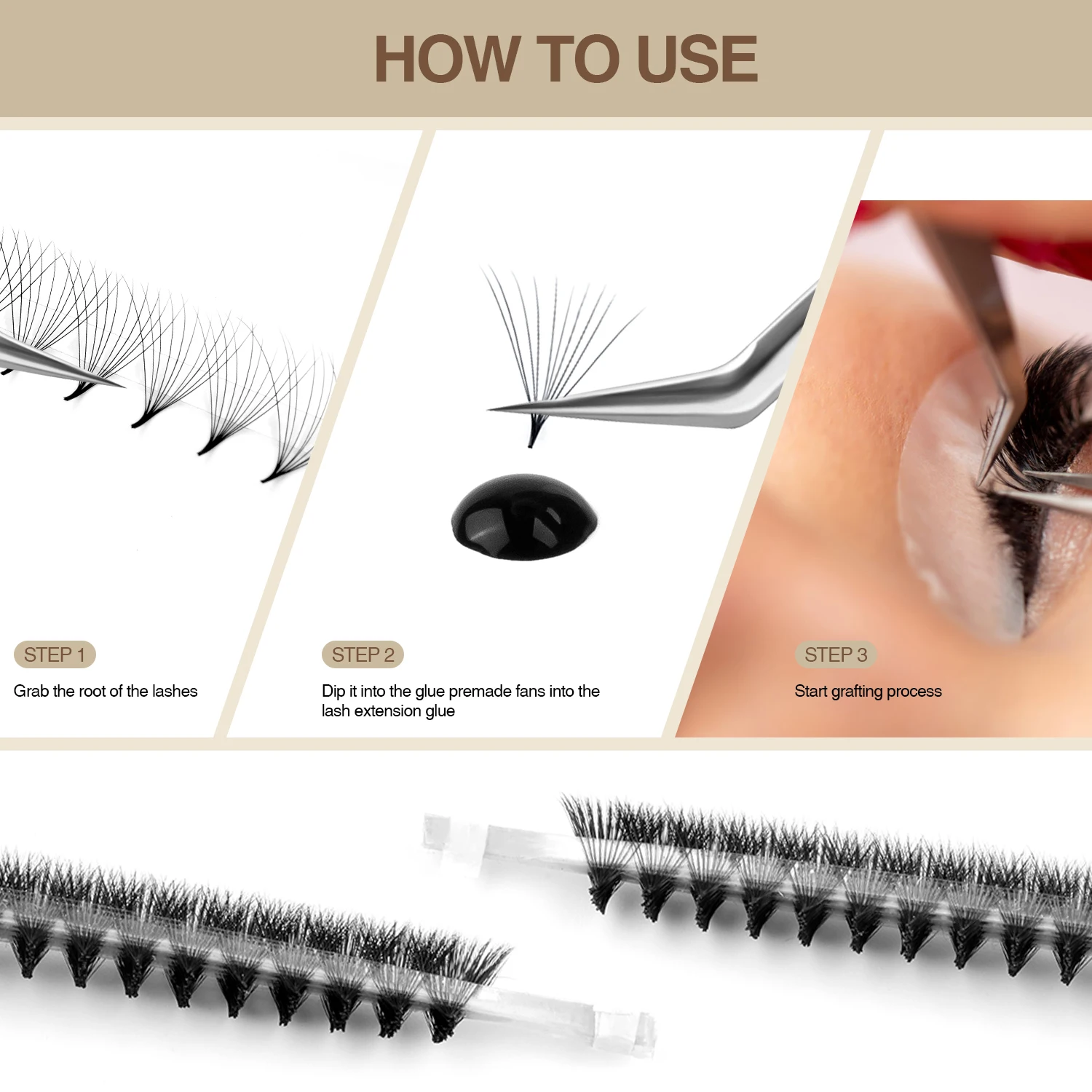 HOW TO USE

STEP 1

Grab the root of the lashes

STEP 2

Dip it into the glue premade fans into the lash extension glue

STEP 3

Start grafting process