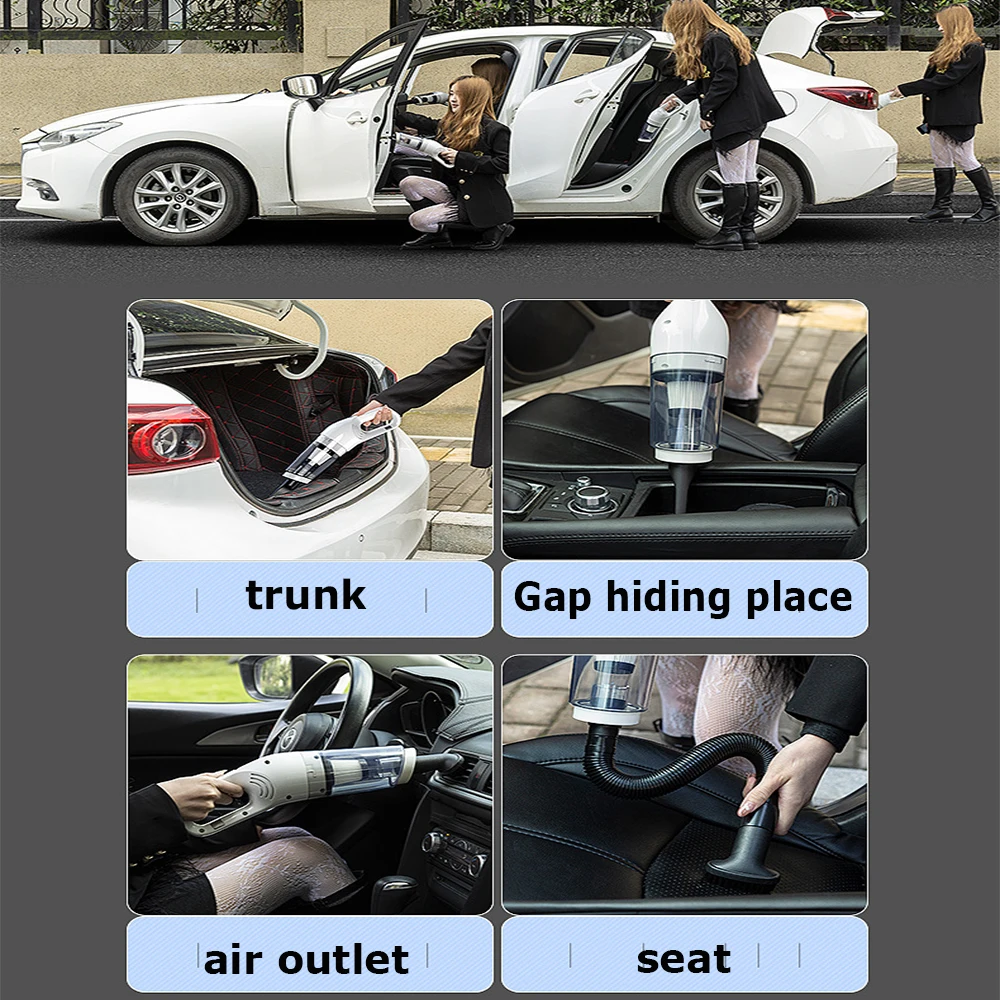 trunk

Gap hiding place

air outlet

seat