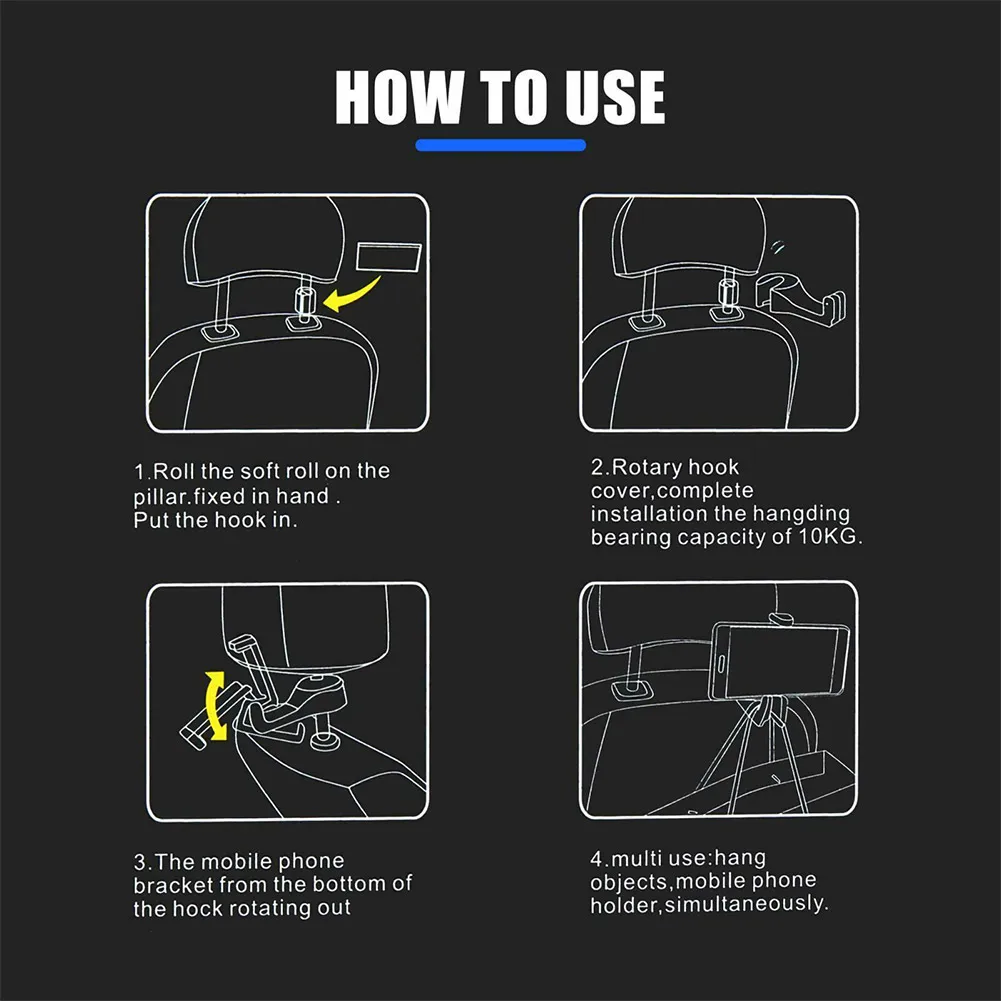 HOW TO USE

1.Roll the soft roll on the pillar.fixed in hand . Put the hook in.

2.Rotary hook cover,complete installation the hangding bearing capacity of 10KG.

3.The mobile phone bracket from the bottom of the hock rotating out

4.multi use:hang objects,mobile phone holder,simultaneously.