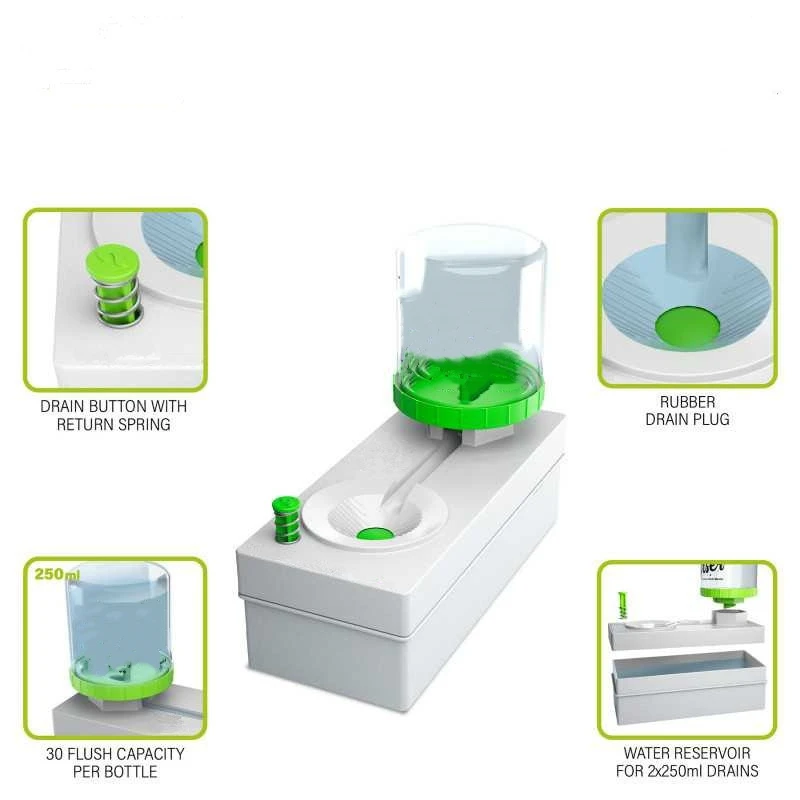 DRAIN BUTTON WITH RETURN SPRING

RUBBER DRAIN PLUG

250ml

30 FLUSH CAPACITY PER BOTTLE

WATER RESERVOIR FOR 2x250ml DRAINS