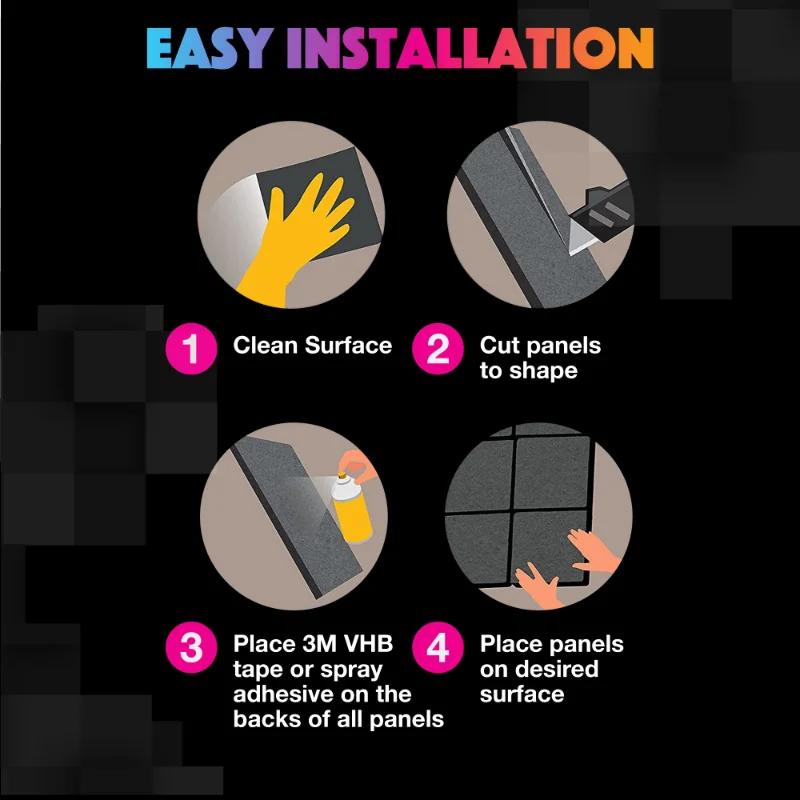 EASY INSTALLATION

1 Clean Surface

2 Cut panels to shape

3 Place 3M VHB tape or spray adhesive on the backs of all panels

4 Place panels on desired surface