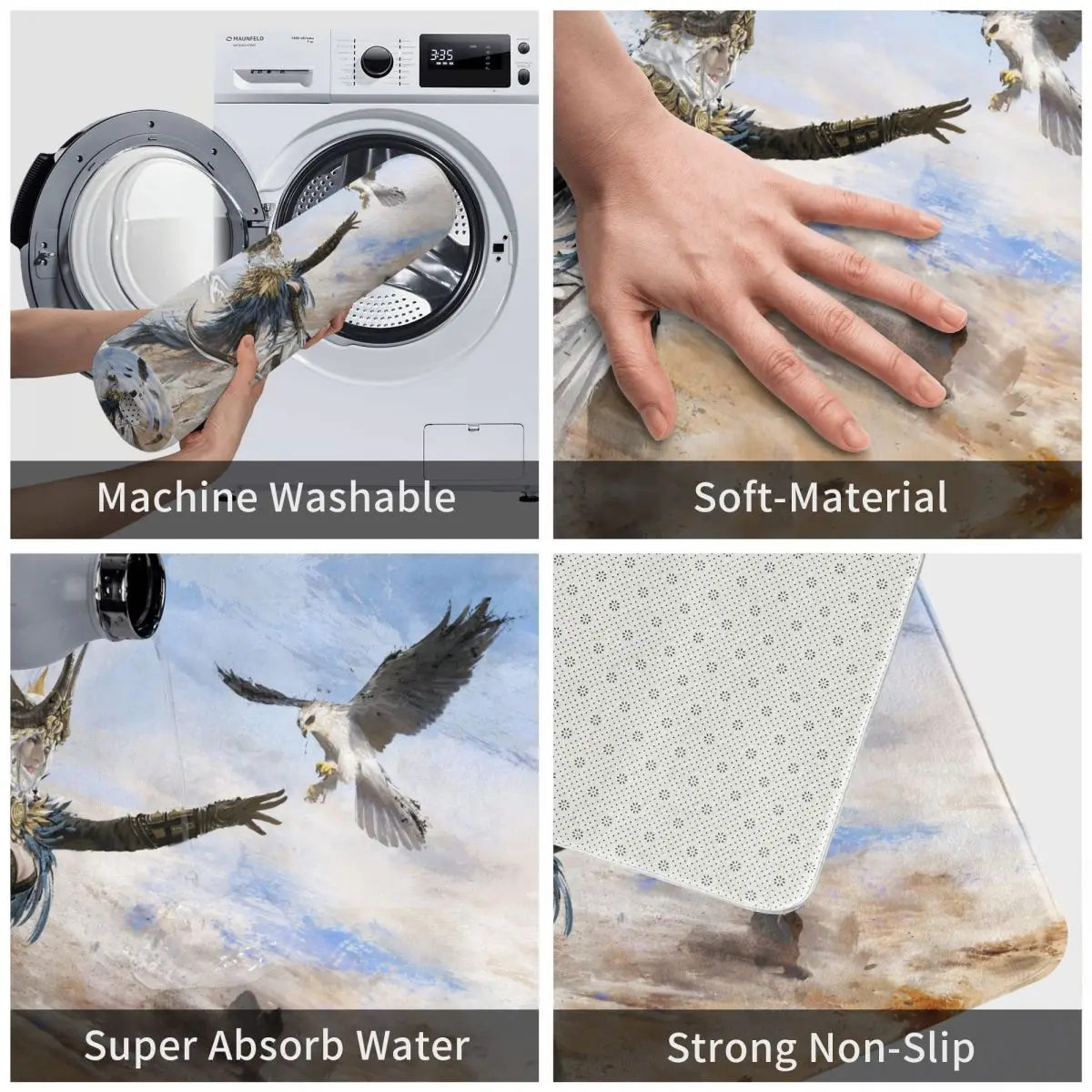 MAUNFELD

3:35

Machine Washable

Soft-Material

Super Absorb Water

Strong Non-Slip