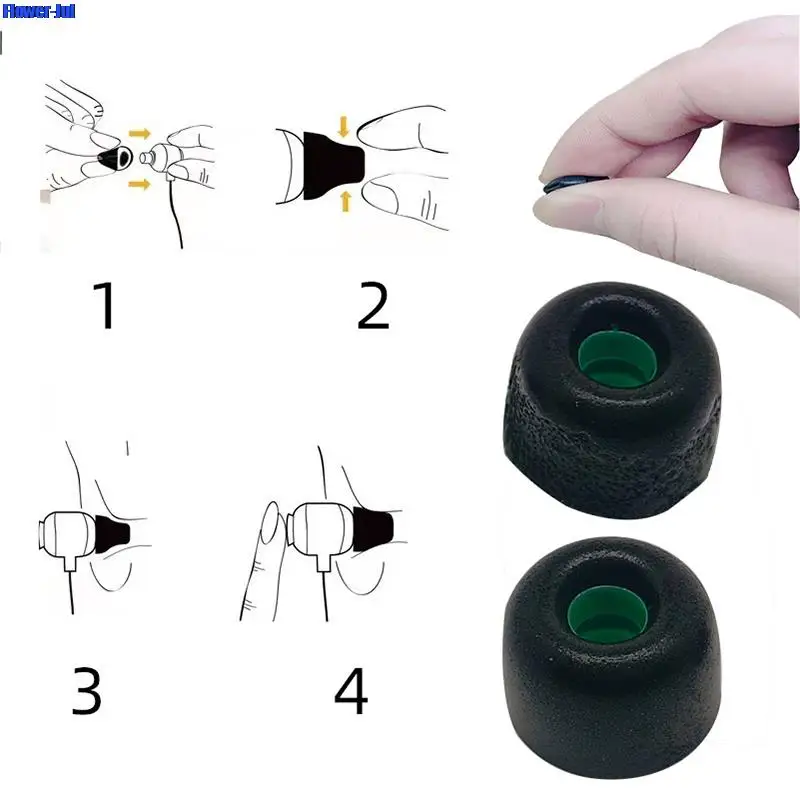 Flower-Jul

1

2

3

4