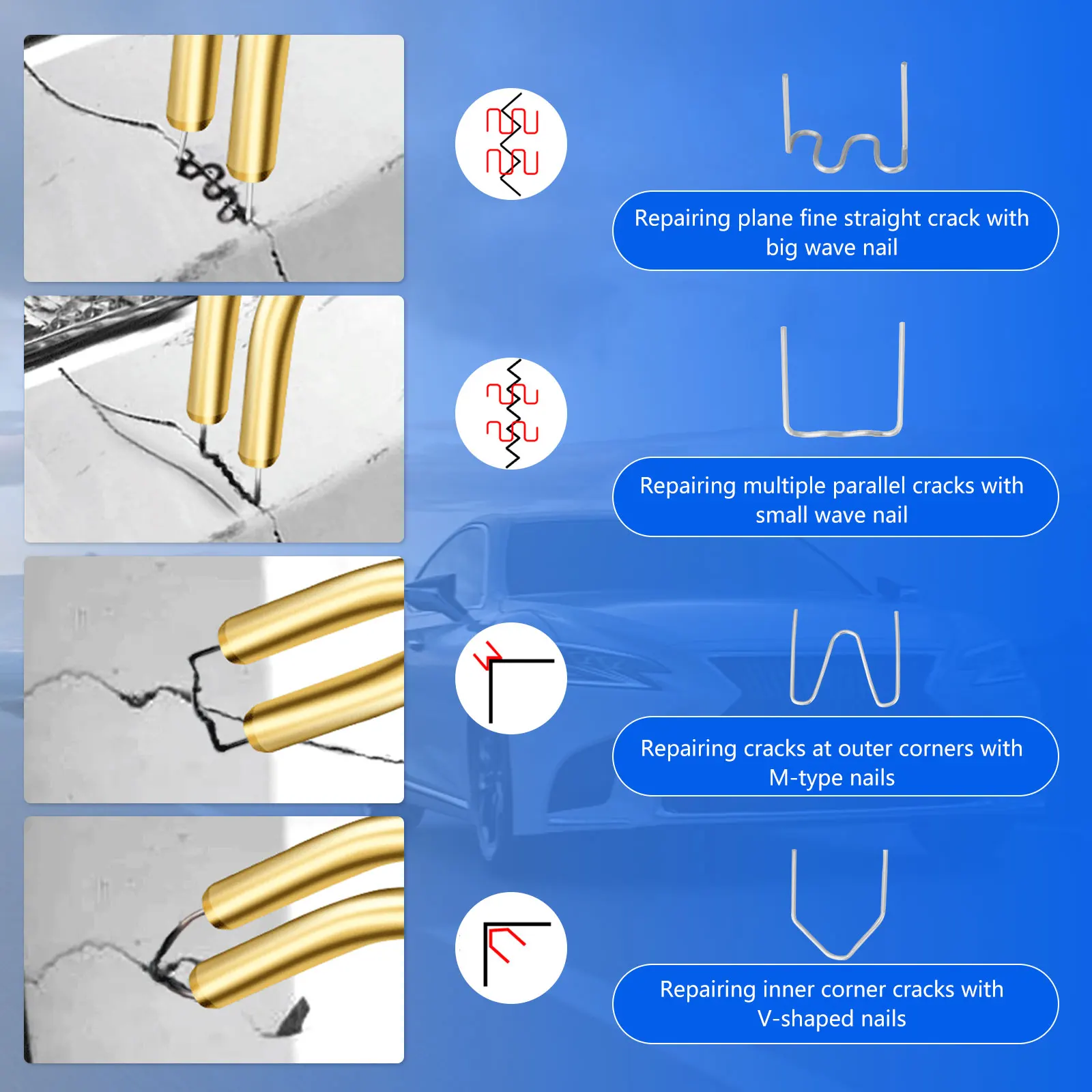 Repairing plane fine straight crack with big wave nail

Repairing multiple parallel cracks with small wave nail

Repairing cracks at outer corners with M-type nails

Repairing inner corner cracks with V-shaped nails