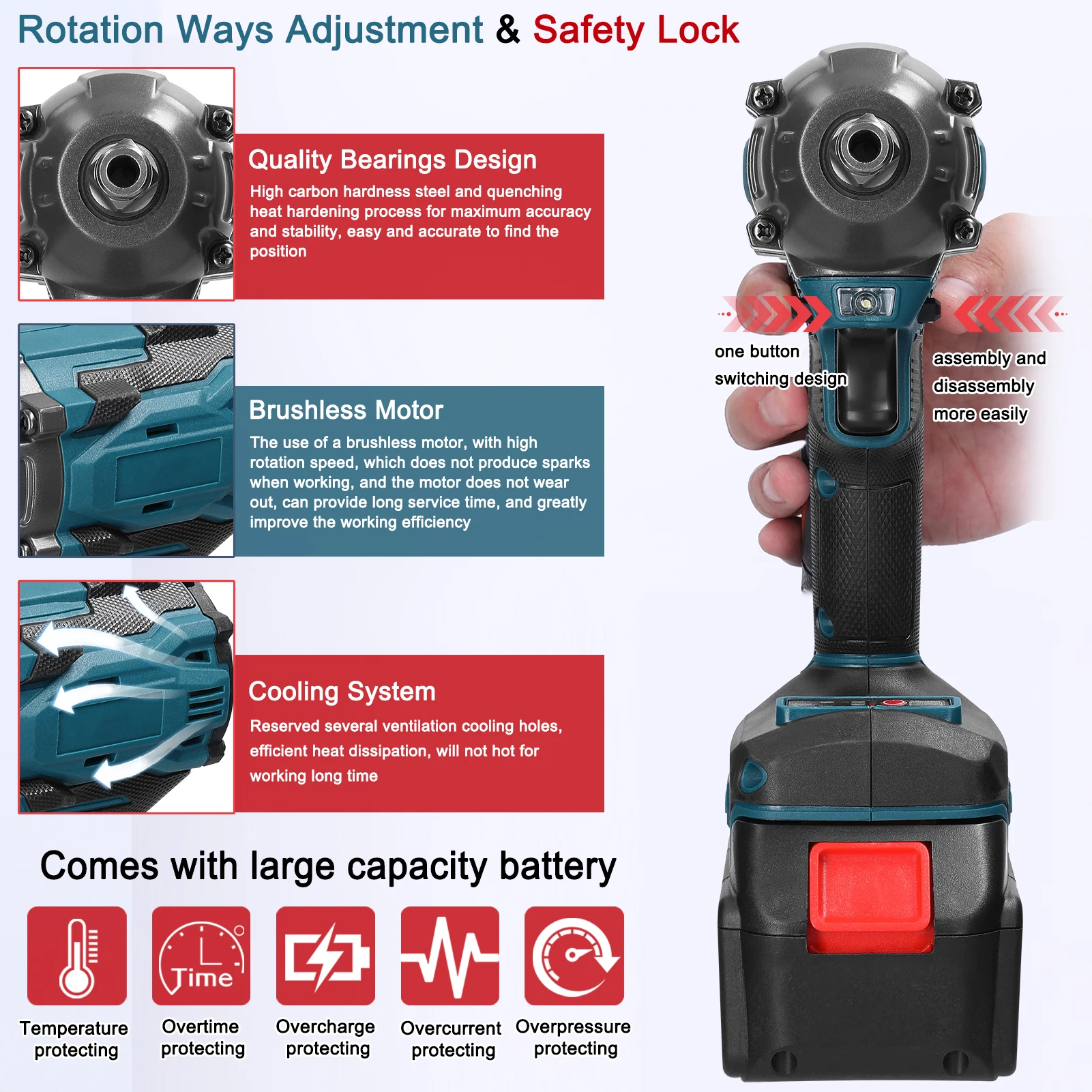 Rotation Ways Adjustment & Safety Lock

Quality Bearings Design

High carbon hardness steel and quenching heat hardening process for maximum accuracy and stability, easy and accurate to find the position

Brushless Motor

The use of a brushless motor, with high rotation speed, which does not produce sparks when working, and the motor does not wear out, can provide long service time, and greatly improve the working efficiency

Cooling System

Reserved several ventilation cooling holes, efficient heat dissipation, will not hot for working long time

one button switching design

assembly and disassembly more easily

Comes with large capacity battery

Time

Temperature protecting

Overtime protecting

Overcharge protecting

Overcurrent protecting

Overpressure protecting