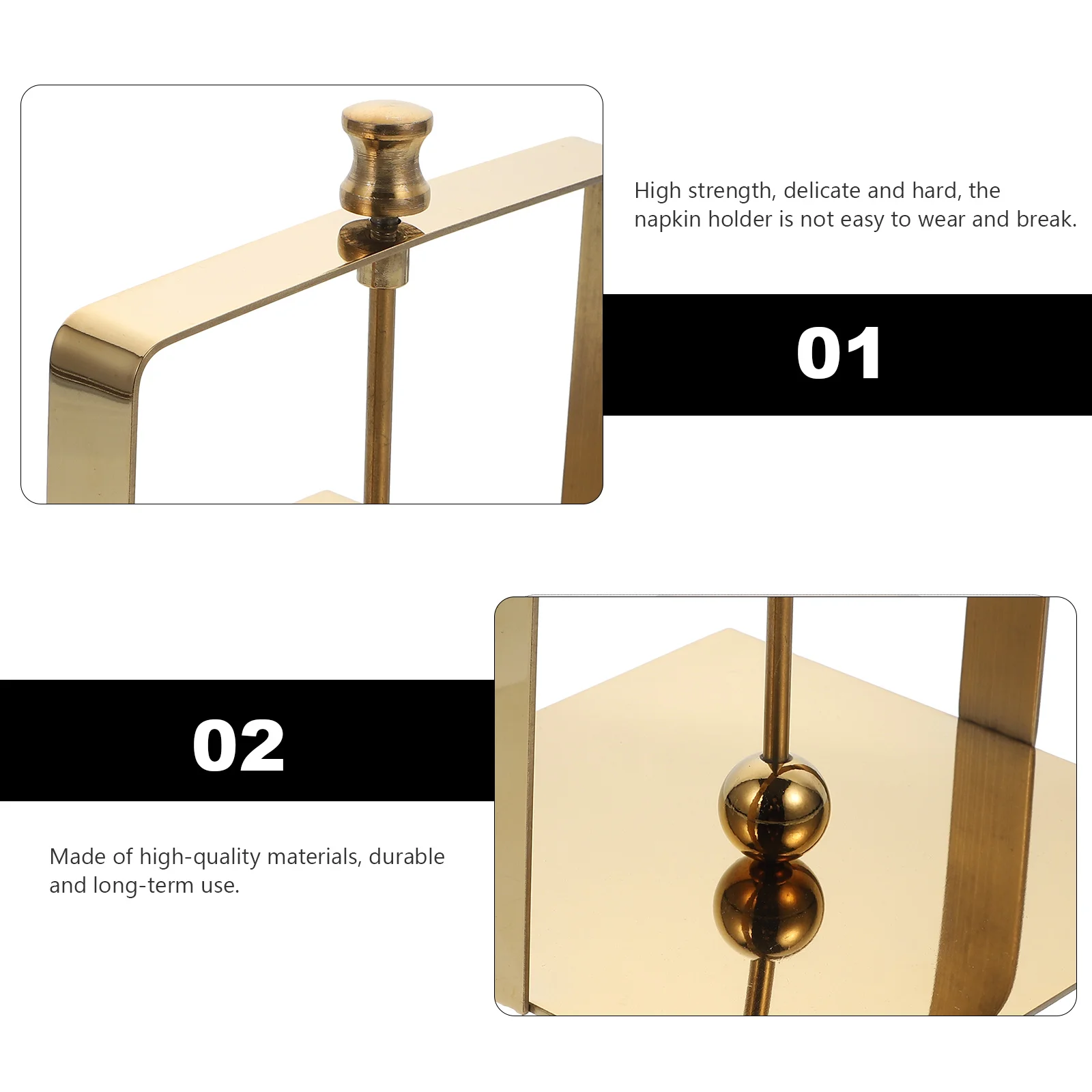 High strength, delicate and hard, the napkin holder is not easy to wear and break.

01

02

Made of high-quality materials, durable and long-term use.