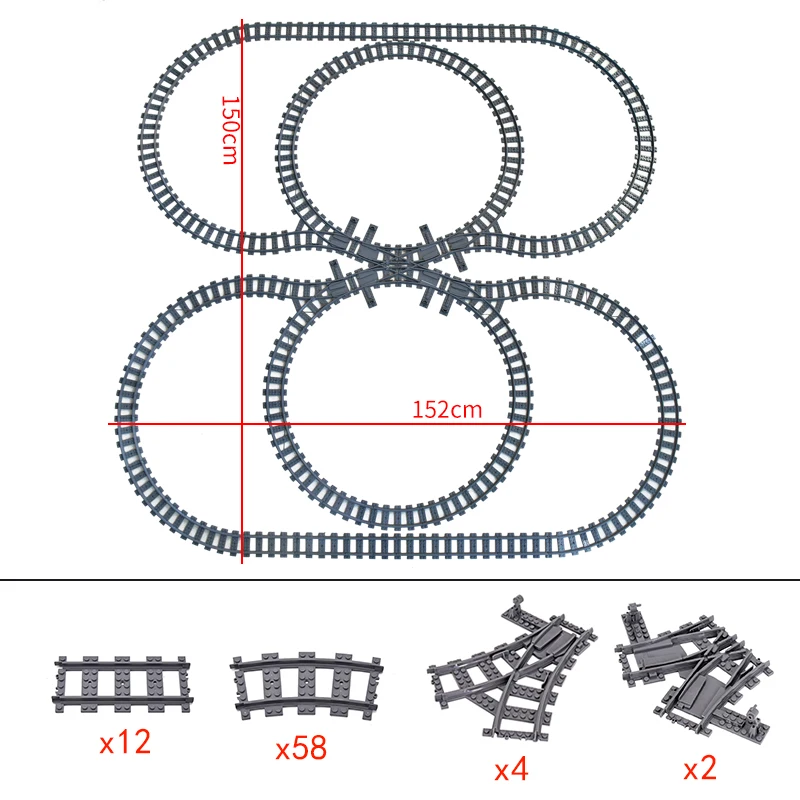 150cm

152cm

x12

x58

x4

x2