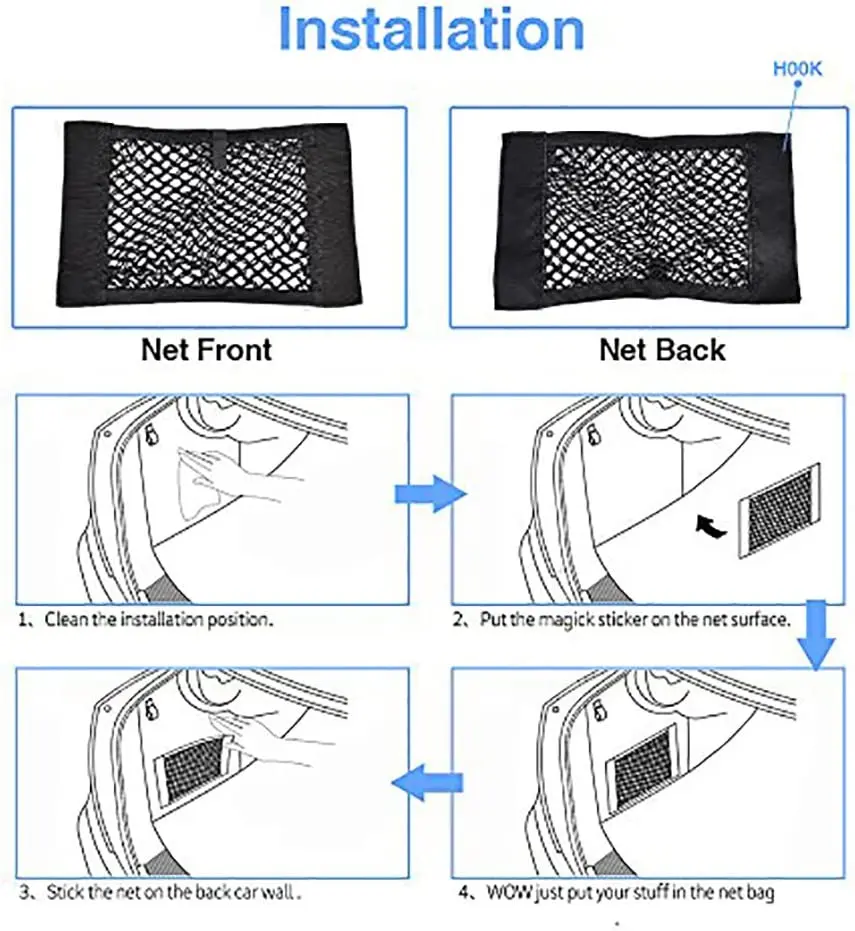 Installation

H00K

Net Front

Net Back

1、Clean the installation position.

2、Put the magick sticker on the net surface.

3、Stick the net on the back car wall .

4、WOW just put your stuff in the net bag