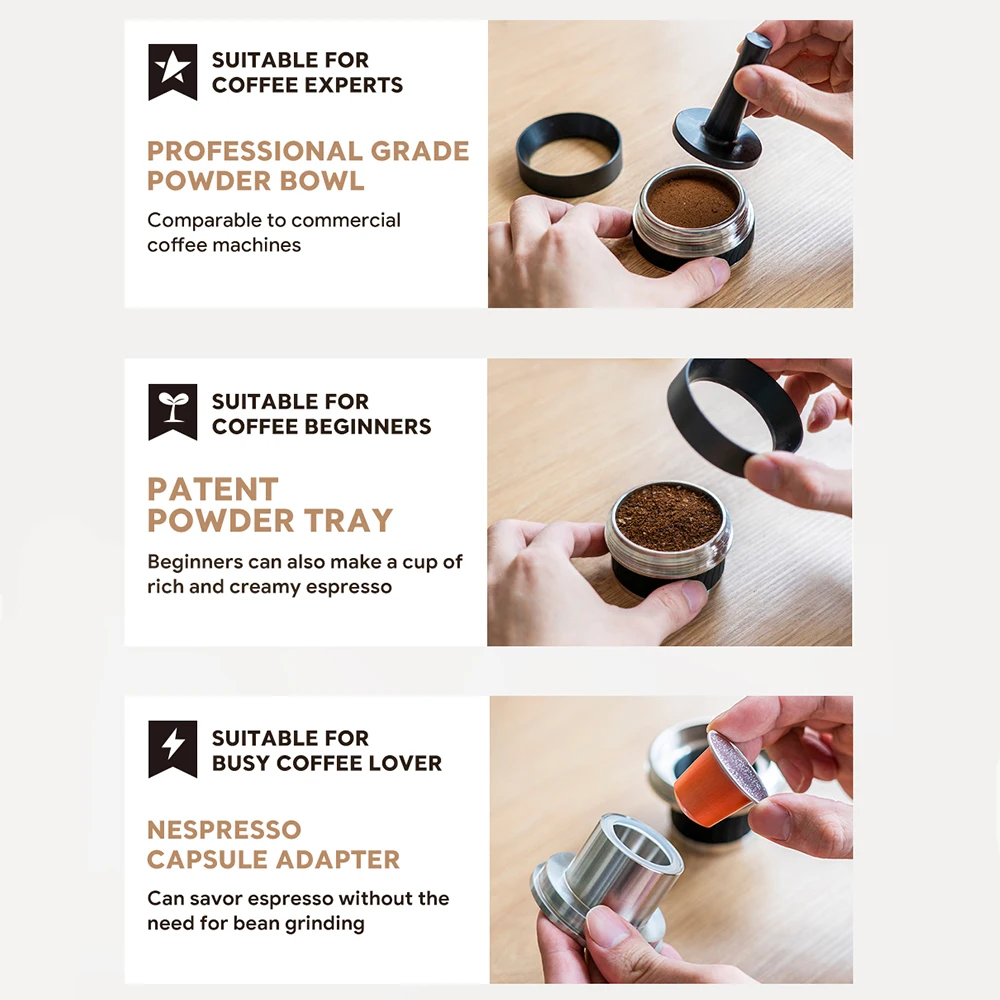 SUITABLE FOR
COFFEE EXPERTS

PROFESSIONAL GRADE
POWDER BOWL

Comparable to commercial coffee machines

SUITABLE FOR
COFFEE BEGINNERS

PATENT
POWDER TRAY

Beginners can also make a cup of rich and creamy espresso

SUITABLE FOR
BUSY COFFEE LOVER

NESPRESSO
CAPSULE ADAPTER

Can savor espresso without the need for bean grinding